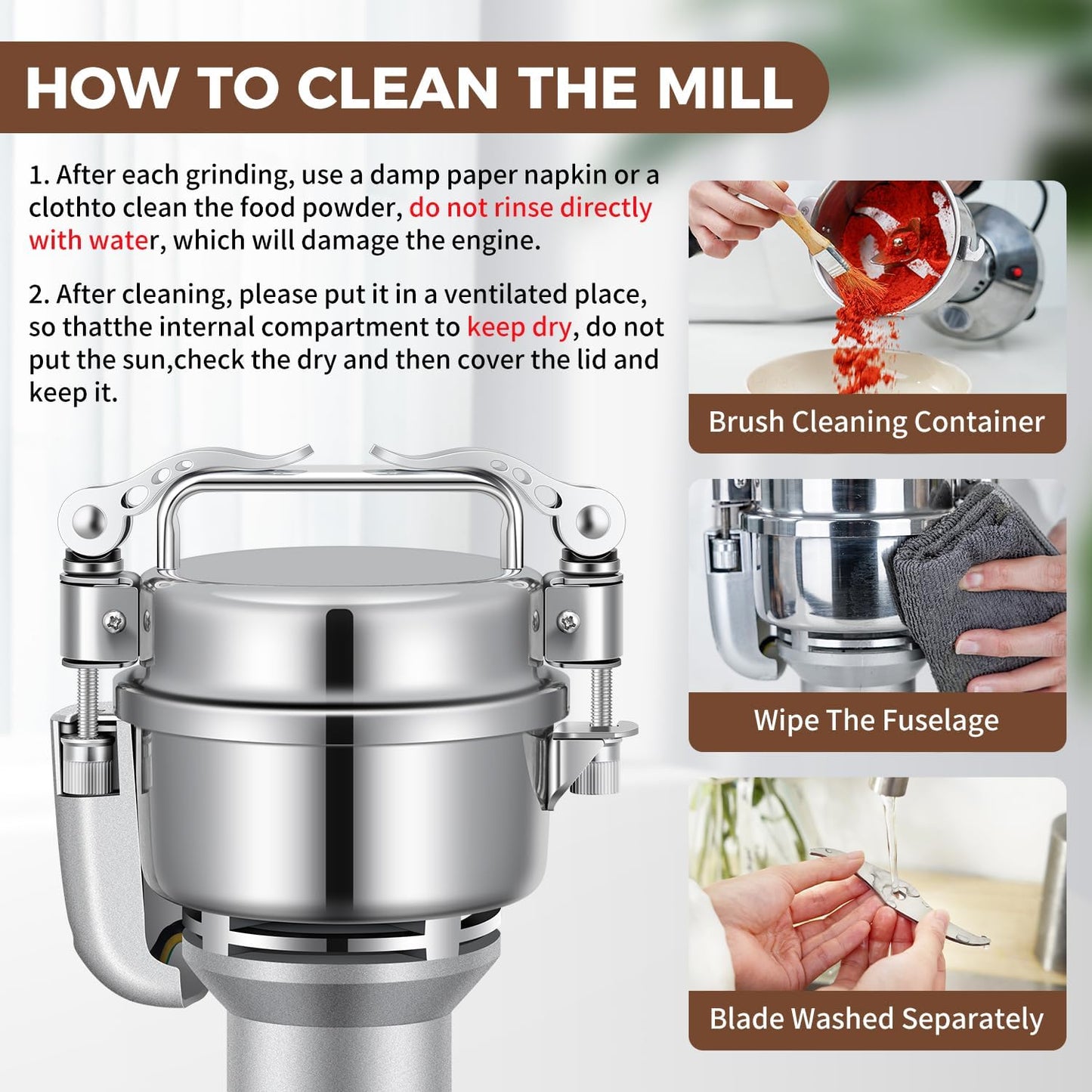 HOW TO CLEAN THE MILL

1. After each grinding, use a damp paper napkin or a clothto clean the food powder, do not rinse directly with water, which will damage the engine.

2. After cleaning, please put it in a ventilated place, so thatthe internal compartment to keep dry, do not put the sun,check the dry and then cover the lid and keep it.

Brush Cleaning Container

Wipe The Fuselage

Blade Washed Separately