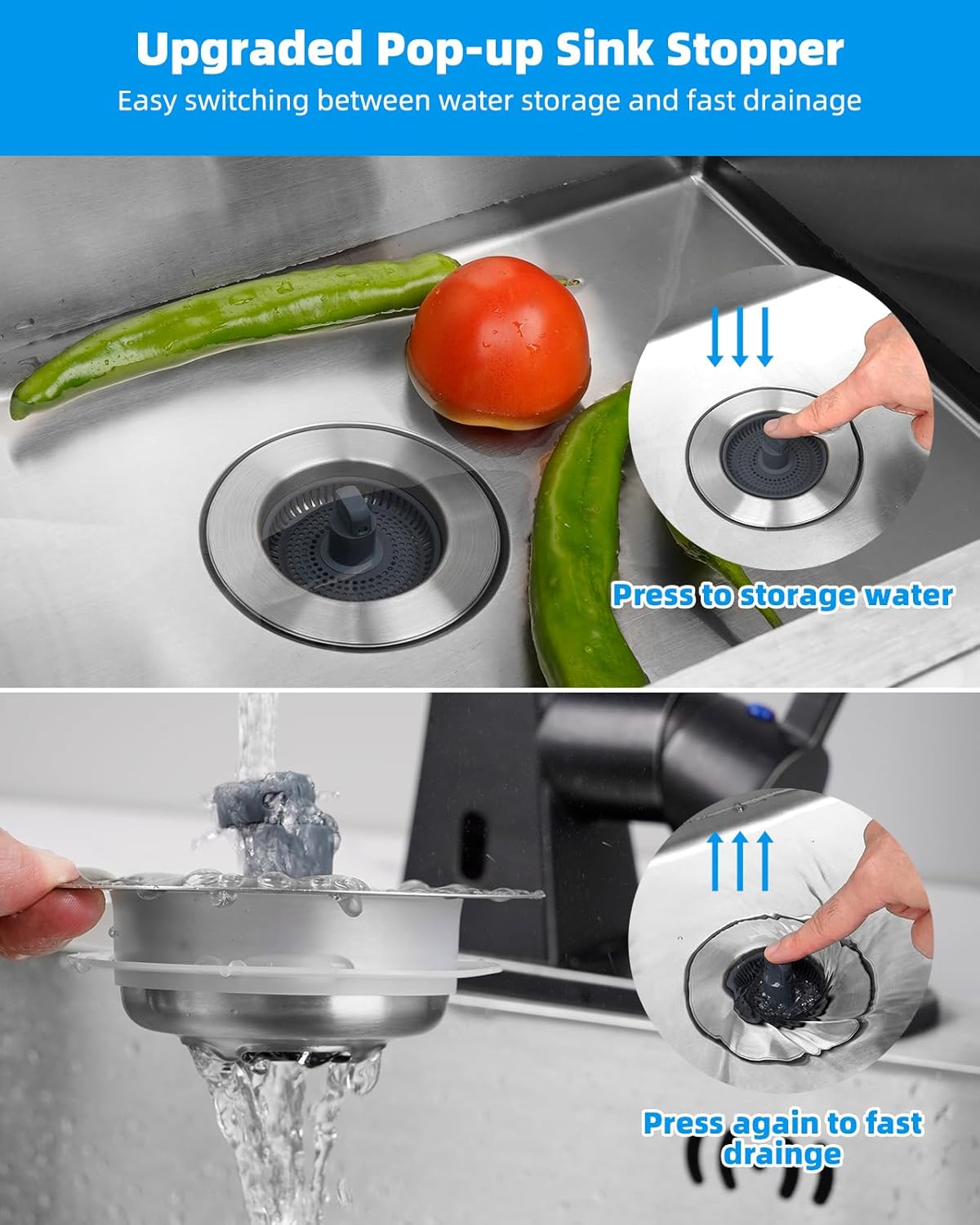 Upgraded Pop-up Sink Stopper

Easy switching between water storage and fast drainage

Press to storage water

Press again to fast drainge