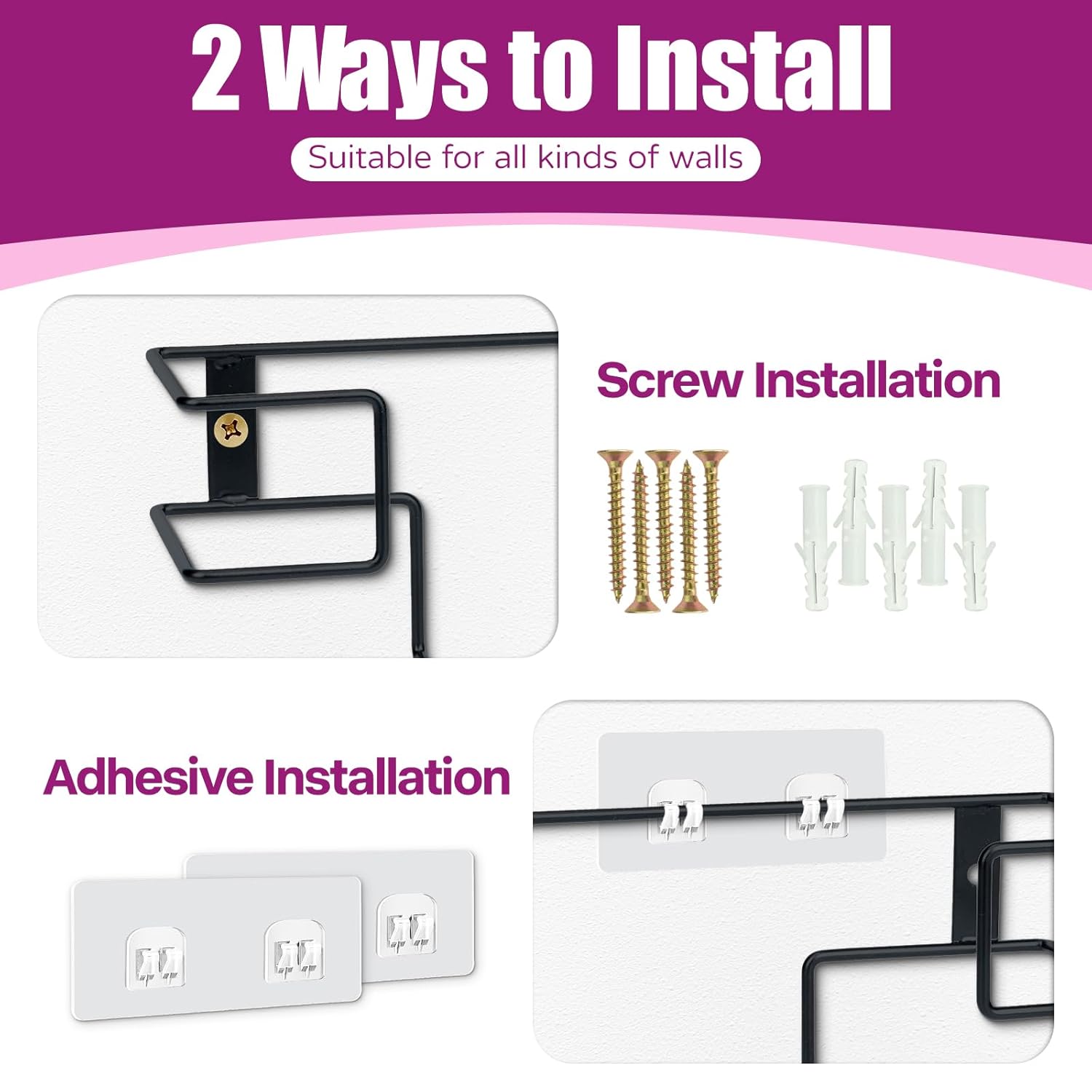 2 Ways to Install

Suitable for all kinds of walls

Screw Installation

Adhesive Installation