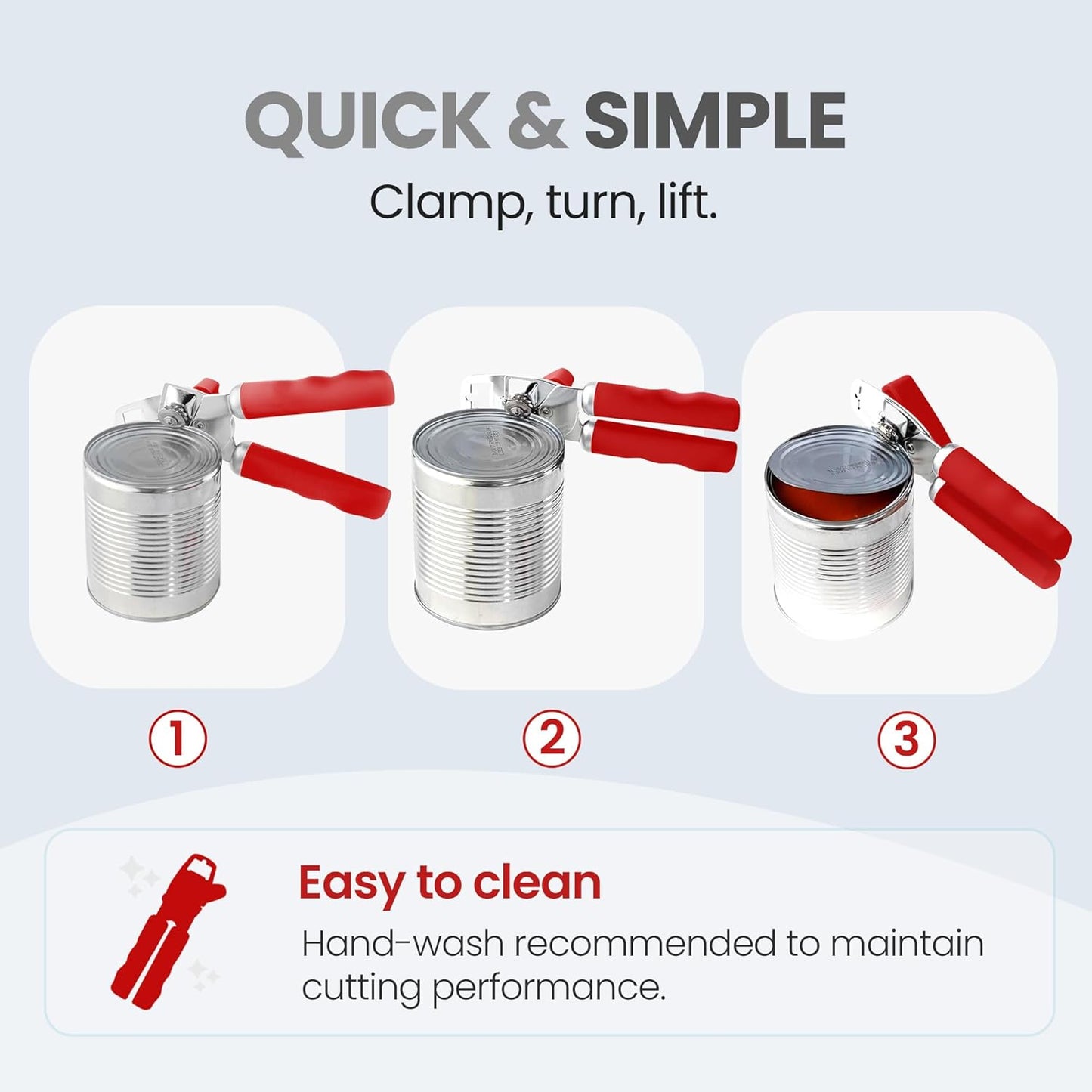 QUICK & SIMPLE
Clamp, turn, lift.

1
2
3

Easy to clean
Hand-wash recommended to maintain cutting performance.