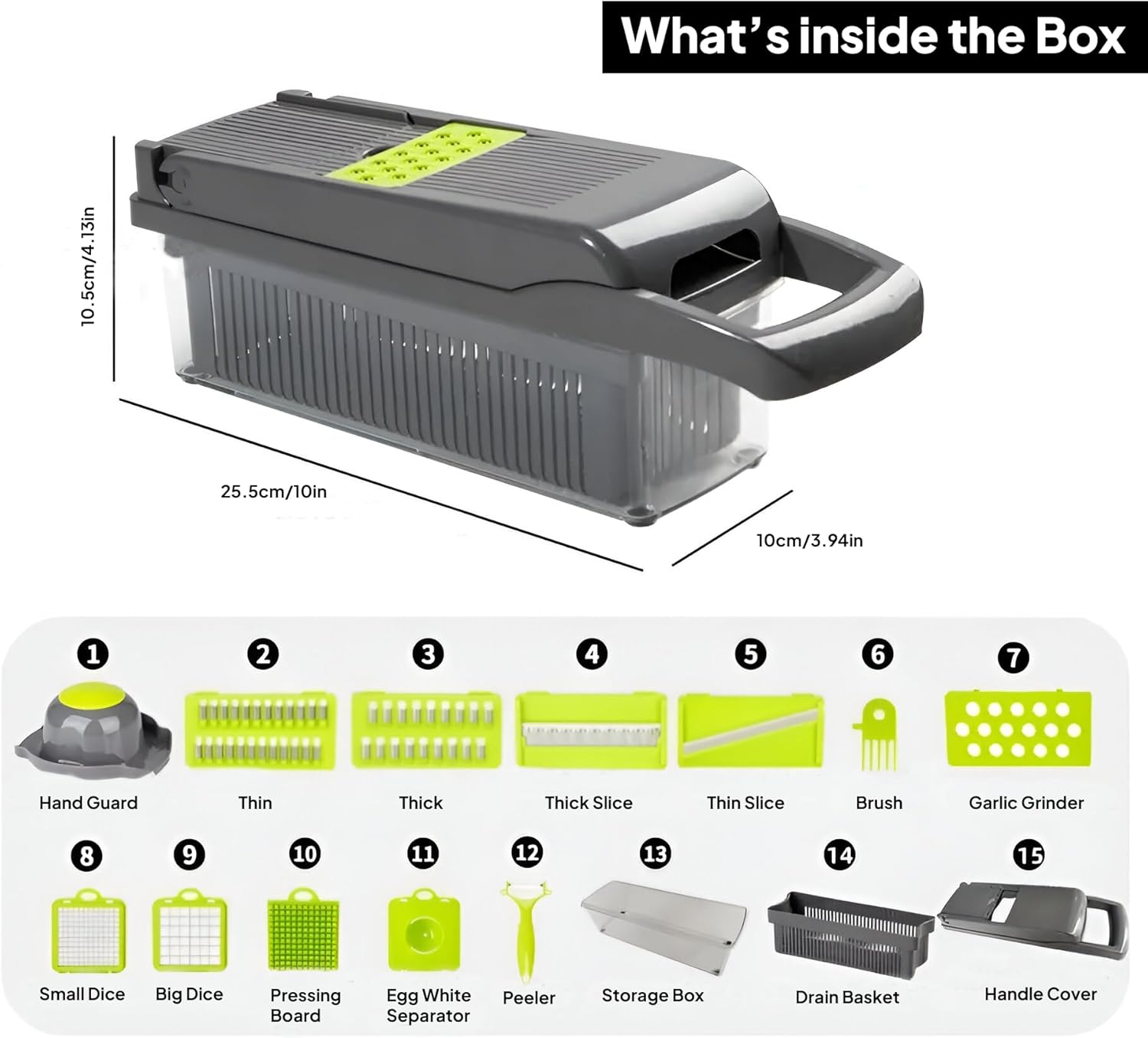 What's inside the Box

10.5cm/4.13in

25.5cm/10in

10cm/3.94in

1
Hand Guard

2
Thin

3
Thick

4
Thick Slice

5
Thin Slice

6
Brush

7
Garlic Grinder

8
Small Dice

9
Big Dice

10
Pressing Board

11
Egg White Separator

12
Peeler

13
Storage Box

14
Drain Basket

15
Handle Cover