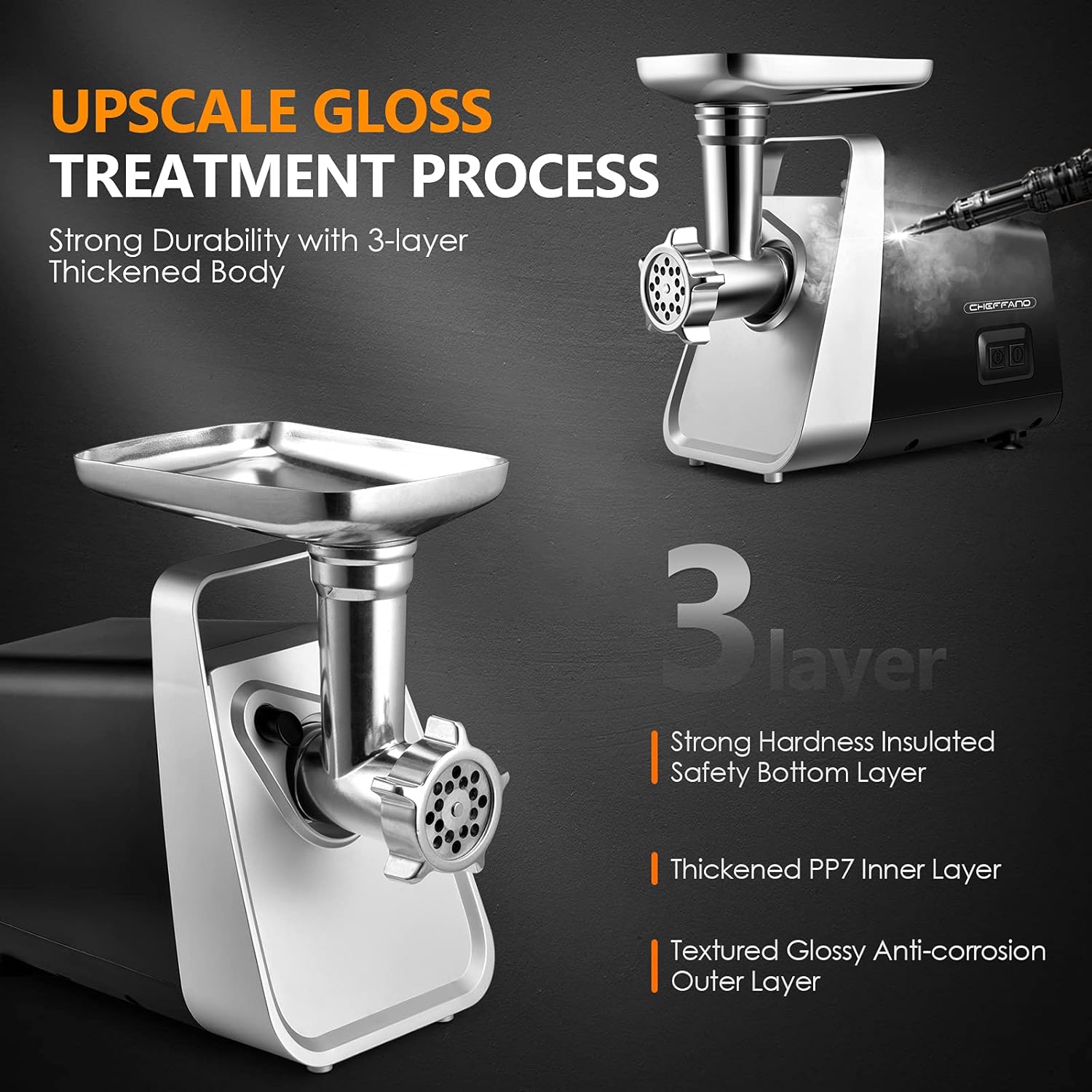 UPSCALE GLOSS TREATMENT PROCESS

Strong Durability with 3-layer Thickened Body

CHEFFANO

3 layer

Strong Hardness Insulated Safety Bottom Layer

Thickened PP7 Inner Layer

Textured Glossy Anti-corrosion Outer Layer