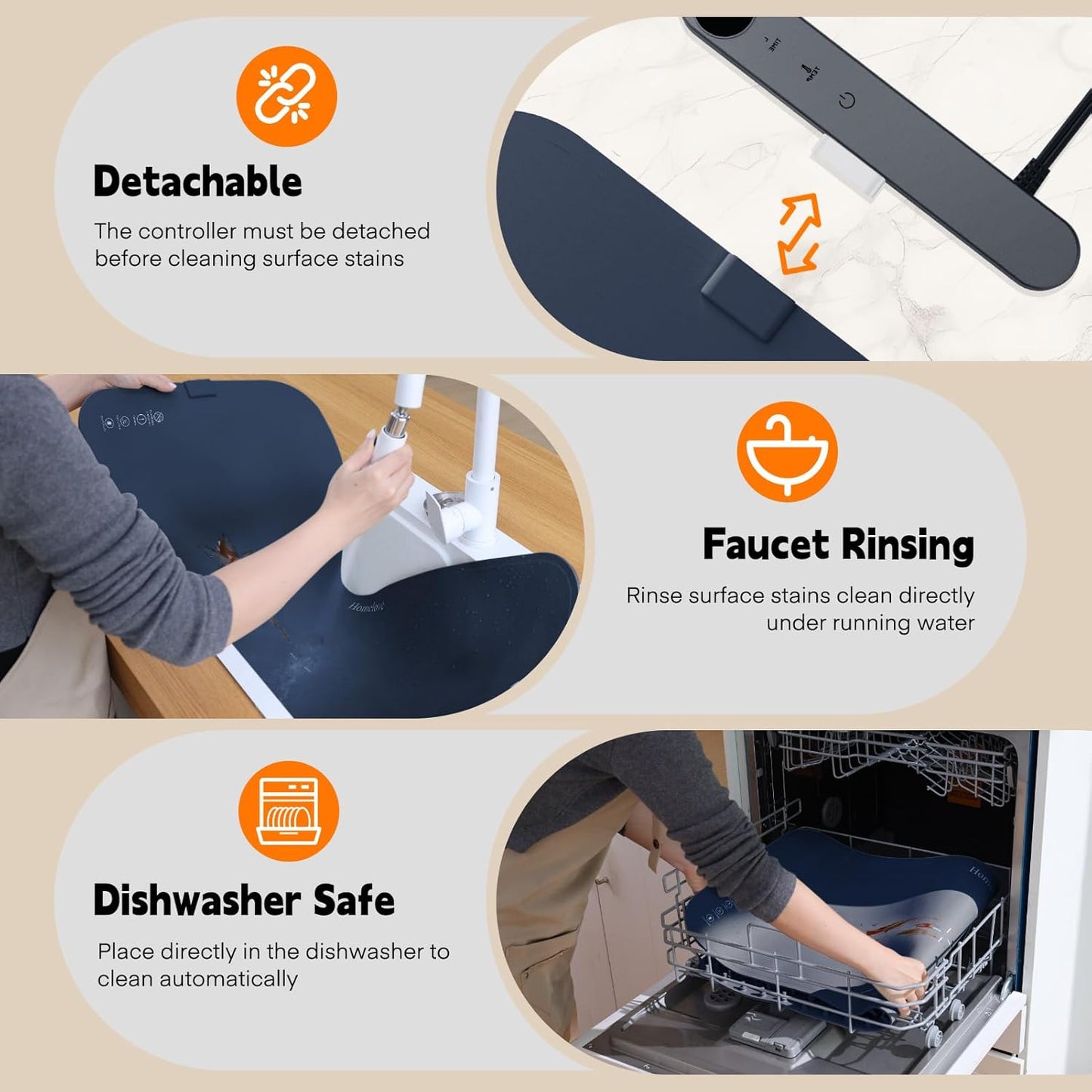 Detachable

The controller must be detached before cleaning surface stains

TIME

TEMP

Faucet Rinsing

Rinse surface stains clean directly under running water

Homelove

Dishwasher Safe

Place directly in the dishwasher to clean automatically