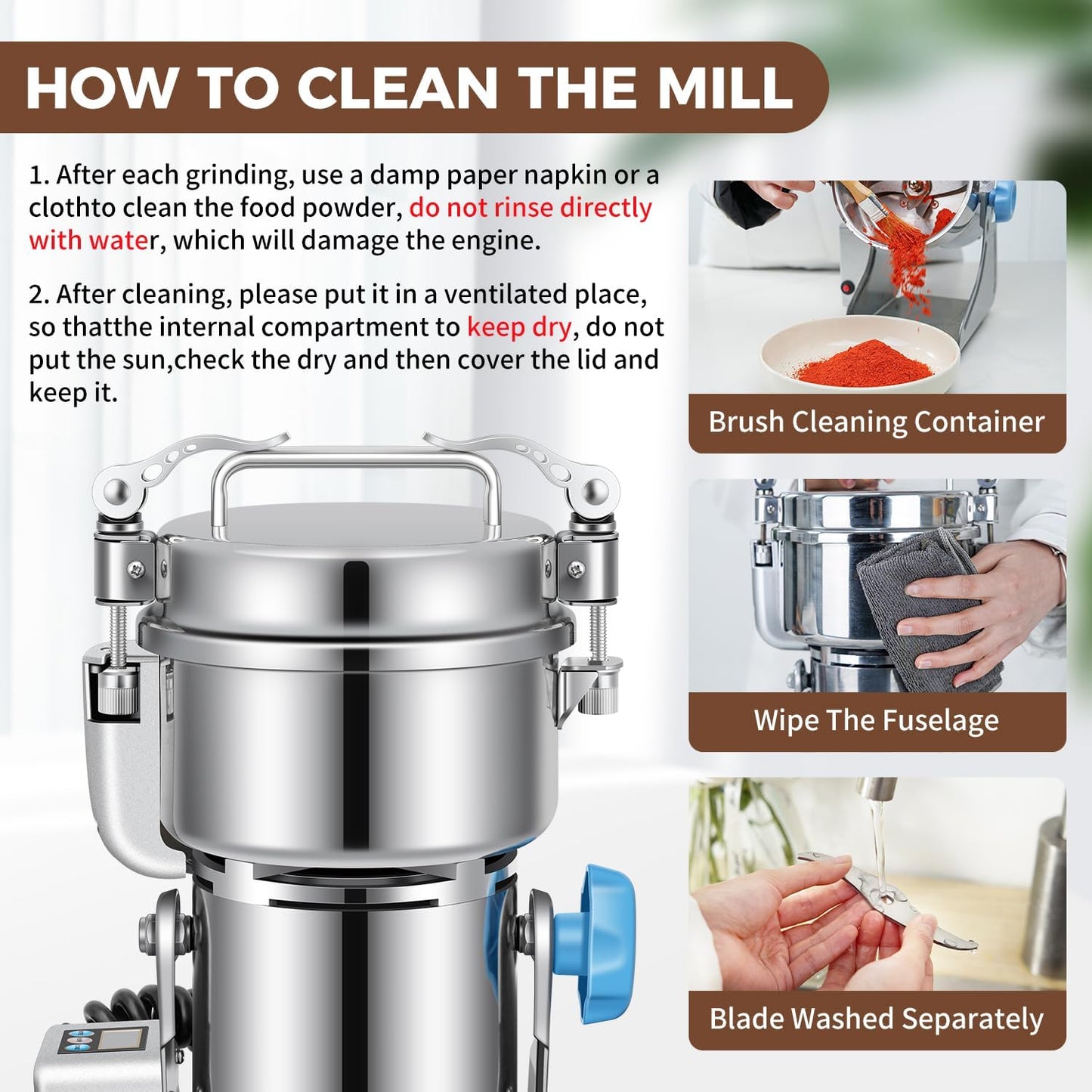 HOW TO CLEAN THE MILL

1. After each grinding, use a damp paper napkin or a clothto clean the food powder, do not rinse directly with water, which will damage the engine.

2. After cleaning, please put it in a ventilated place, so thatthe internal compartment to keep dry, do not put the sun,check the dry and then cover the lid and keep it.

Brush Cleaning Container

Wipe The Fuselage

Blade Washed Separately