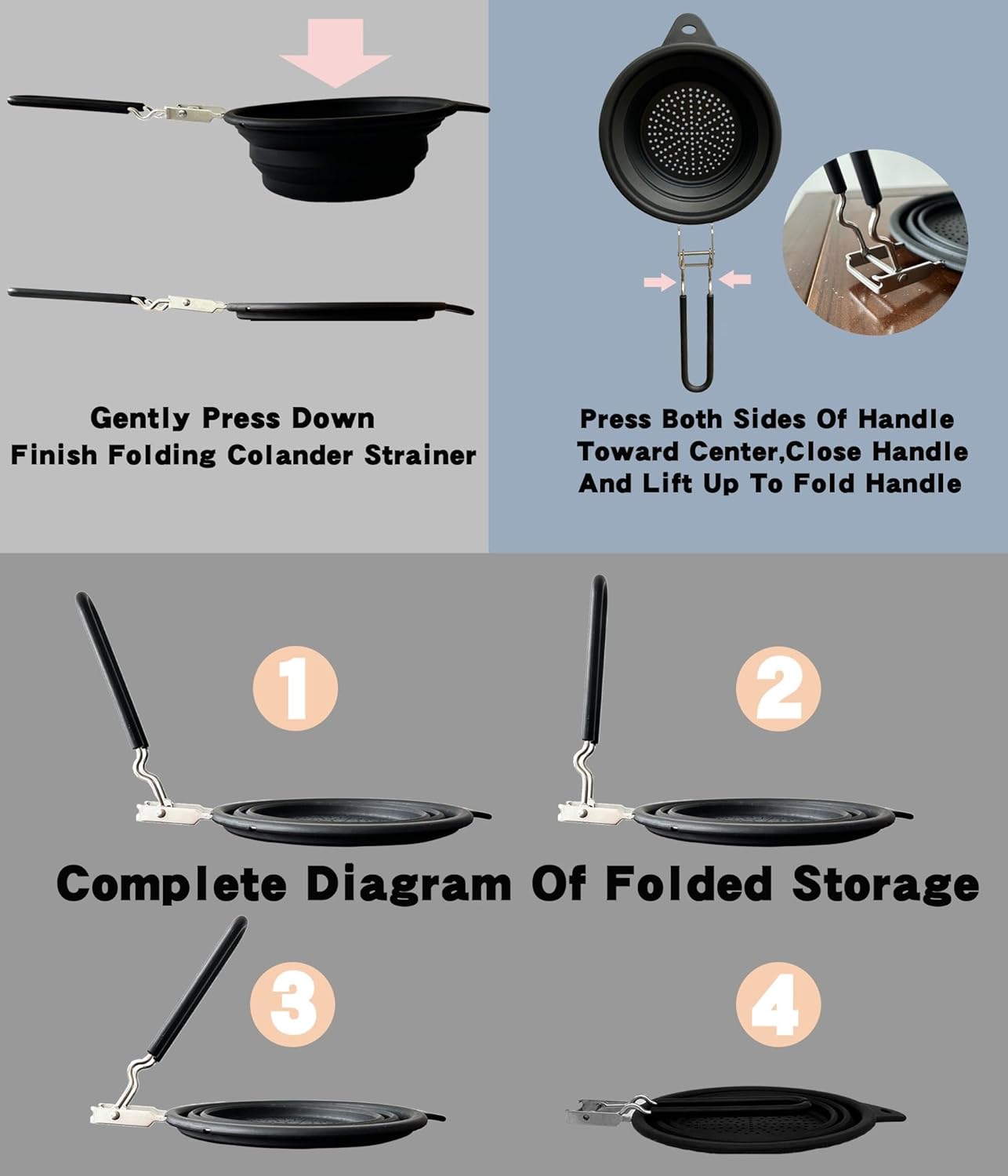 Gently Press Down
Finish Folding Colander Strainer

Press Both Sides Of Handle Toward Center,Close Handle And Lift Up To Fold Handle

1

2

Complete Diagram Of Folded Storage

3

4