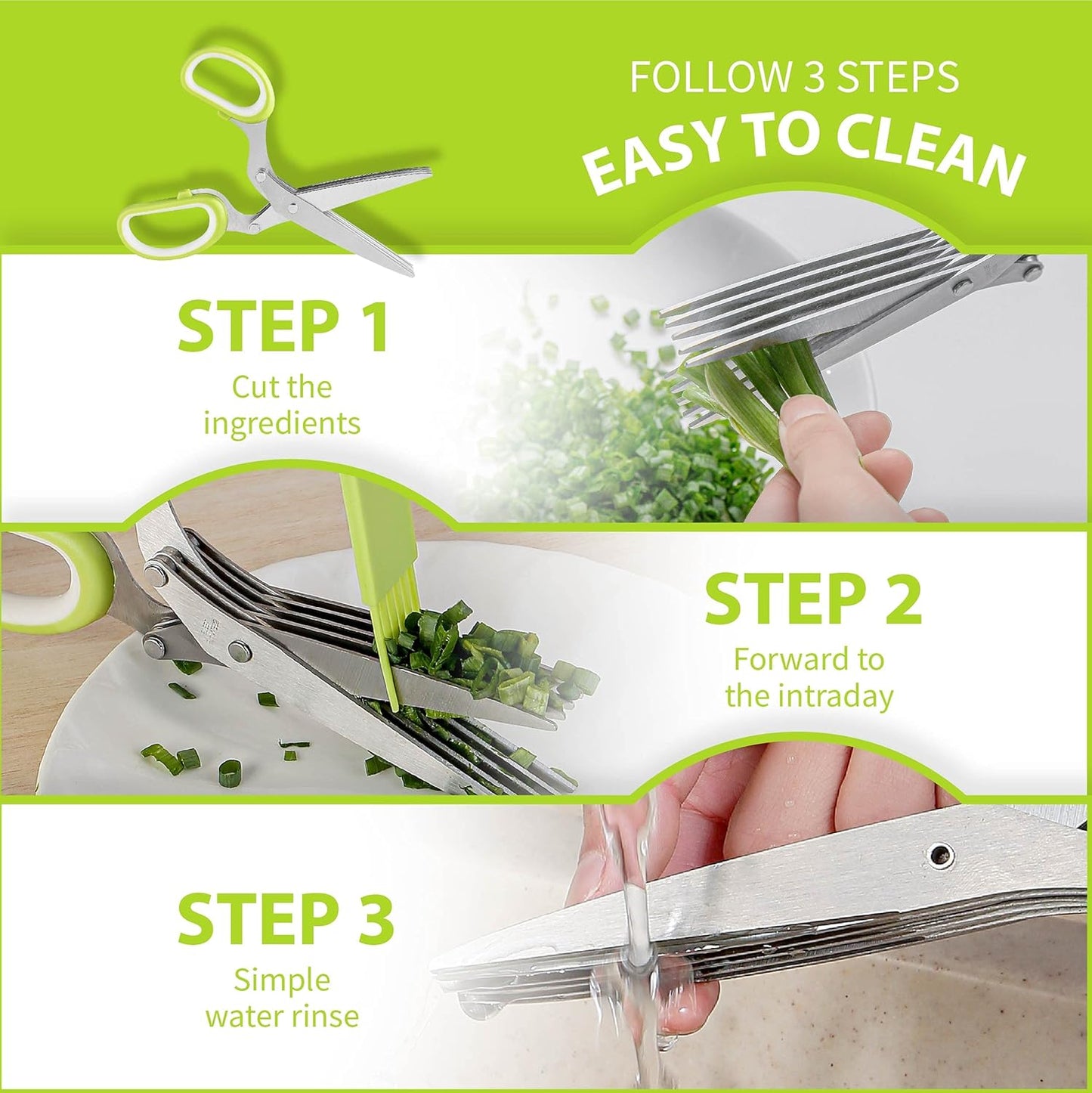 FOLLOW 3 STEPS
EASY TO CLEAN

STEP 1
Cut the ingredients

STEP 2
Forward to the intraday

STEP 3
Simple water rinse