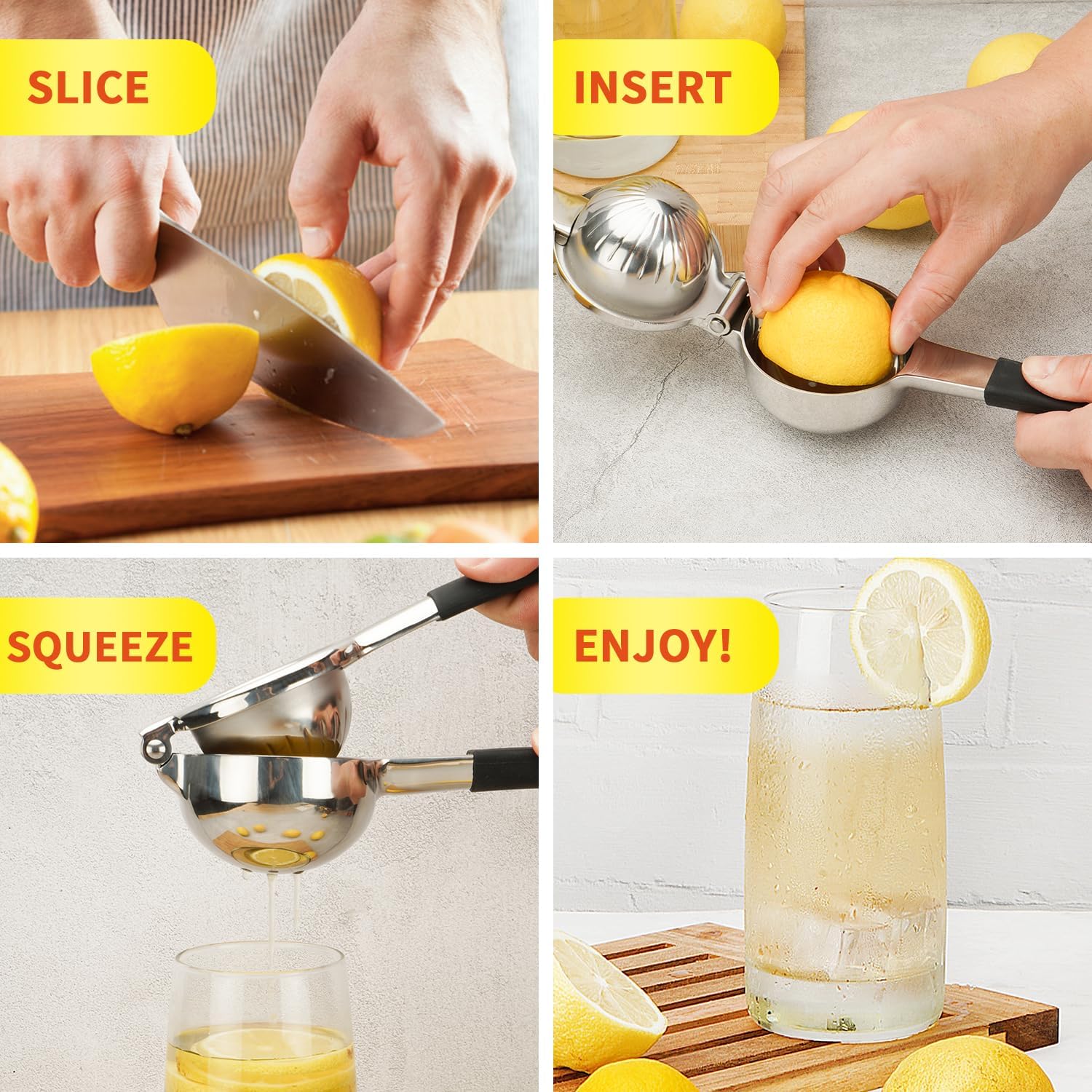 SLICE

INSERT

SQUEEZE

ENJOY!