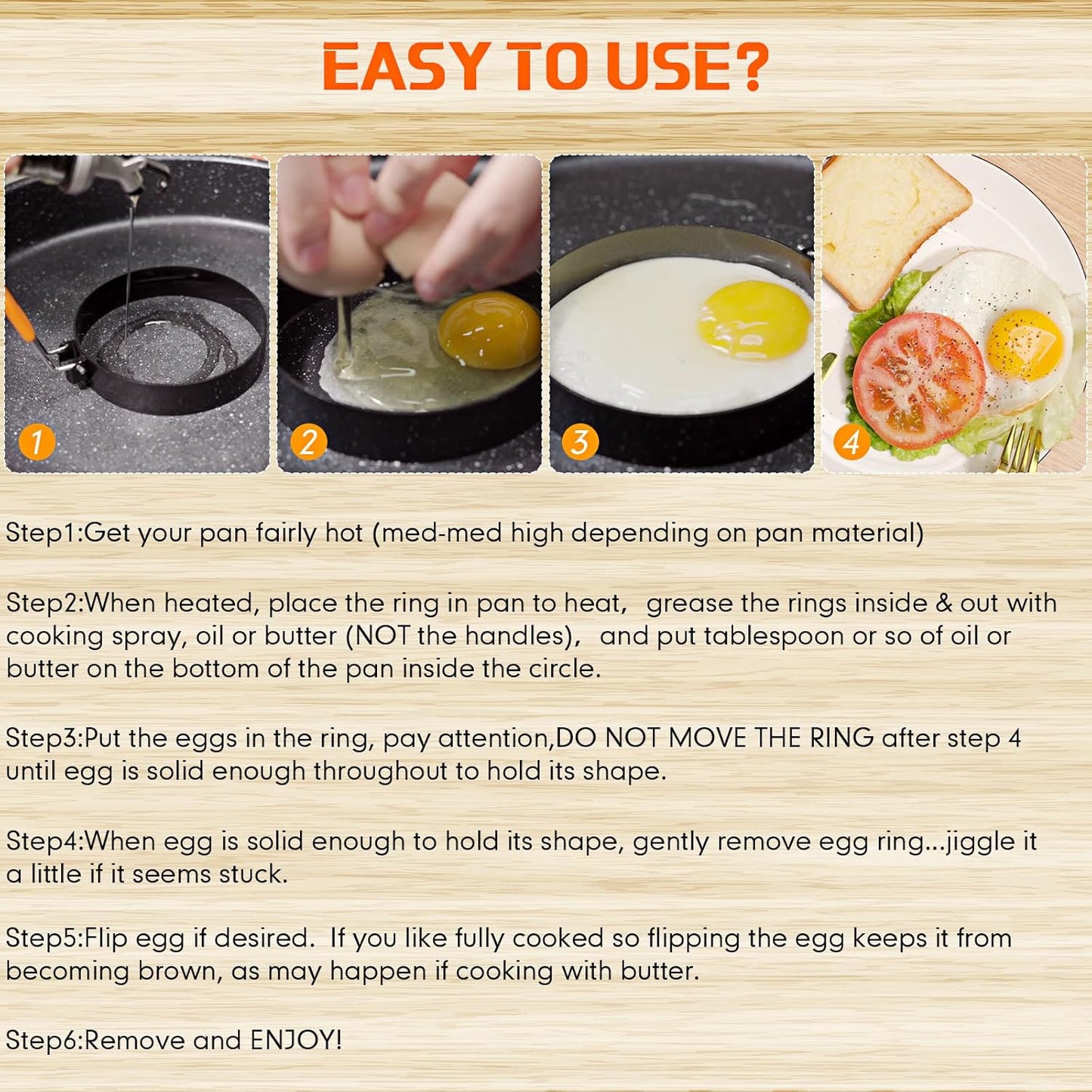 EASY TO USE?

1

2

3

4

Step1:Get your pan fairly hot (med-med high depending on pan material)

Step2:When heated, place the ring in pan to heat, grease the rings inside & out with cooking spray, oil or butter (NOT the handles), and put tablespoon or so of oil or butter on the bottom of the pan inside the circle.

Step3:Put the eggs in the ring, pay attention,DO NOT MOVE THE RING after step 4 until egg is solid enough throughout to hold its shape.

Step4:When egg is solid enough to hold its shape, gently remove egg ring...jiggle it a little if it seems stuck.

Step5:Flip egg if desired. If you like fully cooked so flipping the egg keeps it from becoming brown, as may happen if cooking with butter.

Step6:Remove and ENJOY!