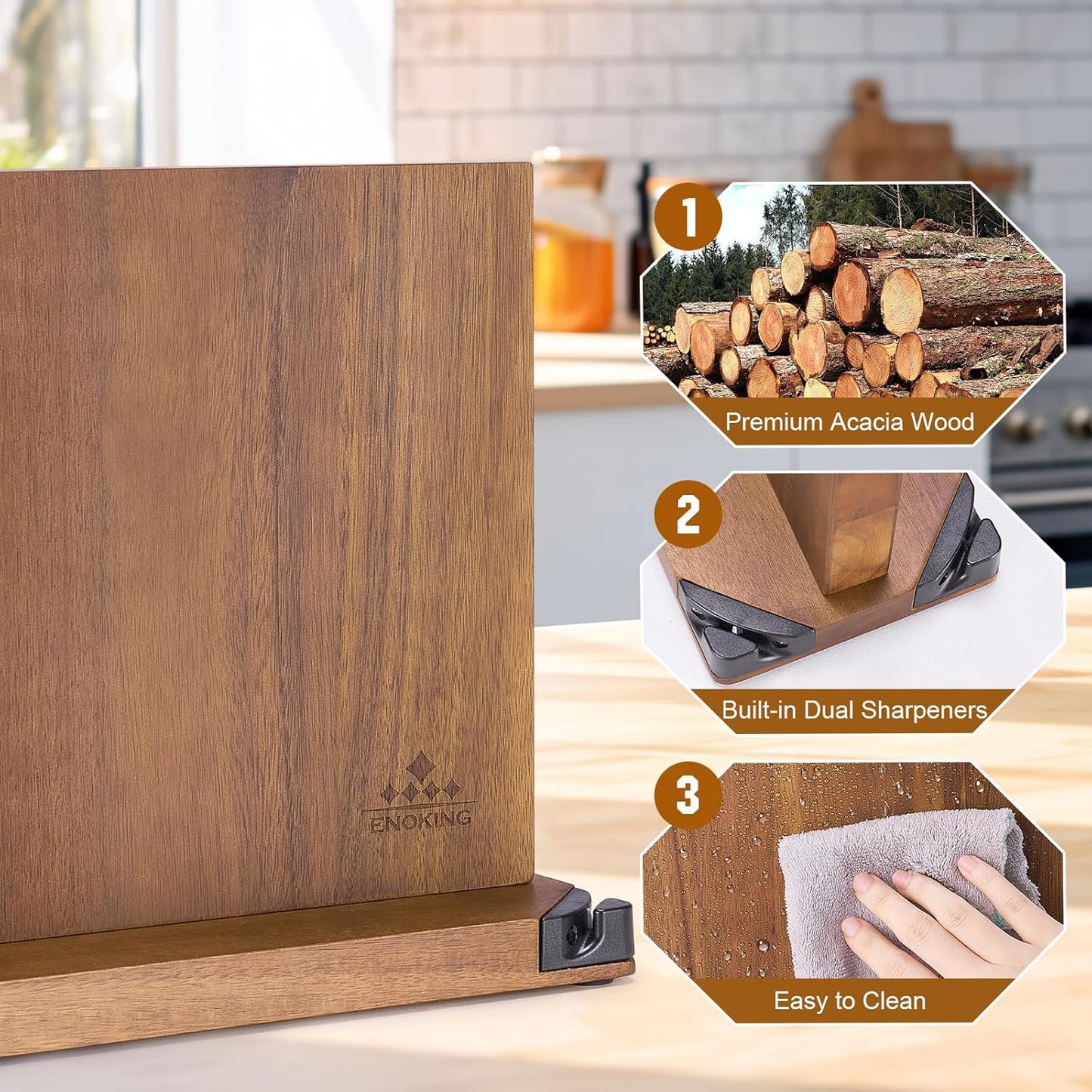 ENOKING

1
Premium Acacia Wood

2
Built-in Dual Sharpeners

3
Easy to Clean