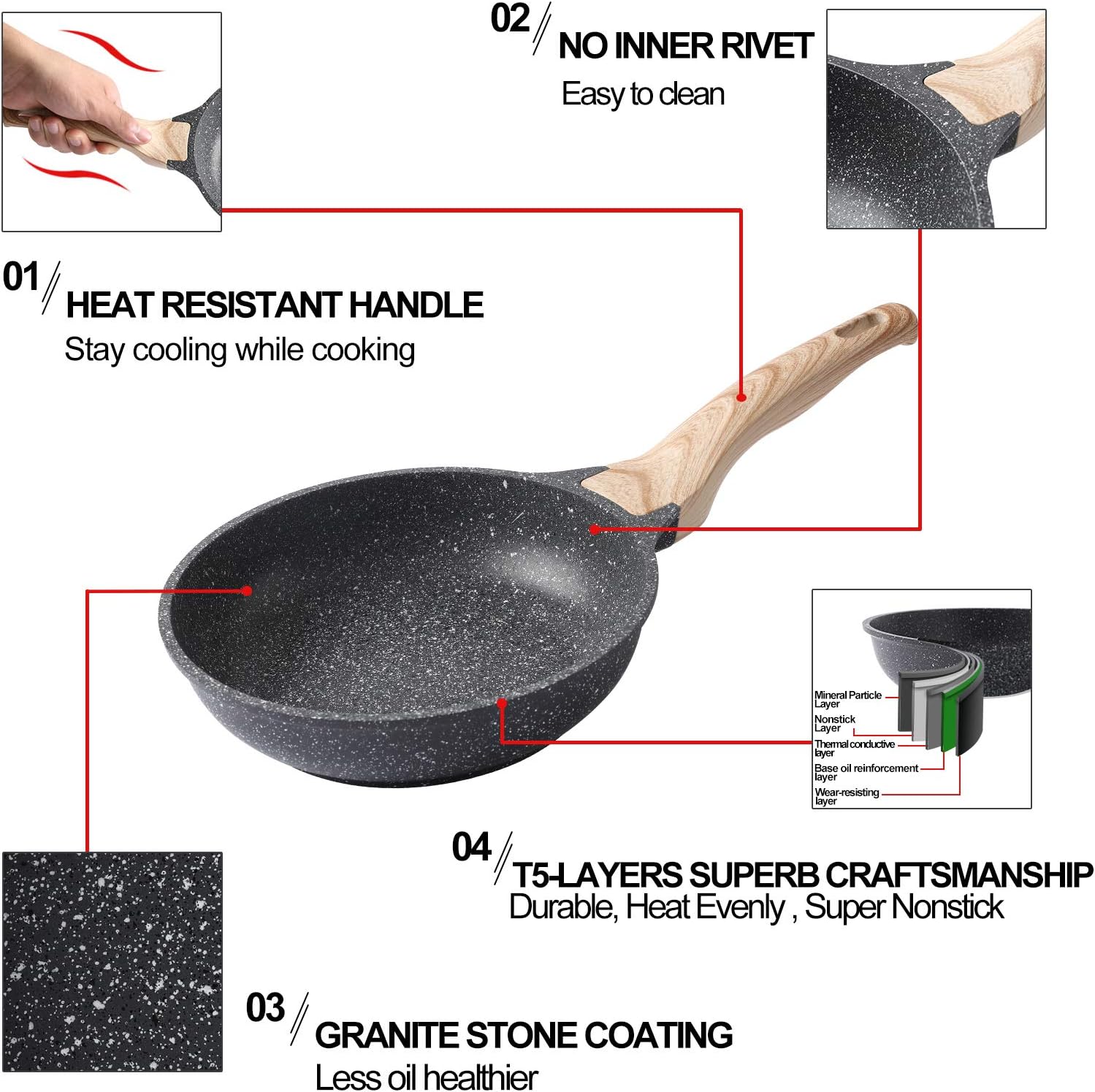 02
NO INNER RIVET
Easy to clean

01
HEAT RESISTANT HANDLE
Stay cooling while cooking

Mineral Particle Layer
Nonstick Layer
Thermal conductive layer
Base oil reinforcement layer
Wear-resisting layer

04
T5-LAYERS SUPERB CRAFTSMANSHIP
Durable, Heat Evenly , Super Nonstick

03
GRANITE STONE COATING
Less oil healthier