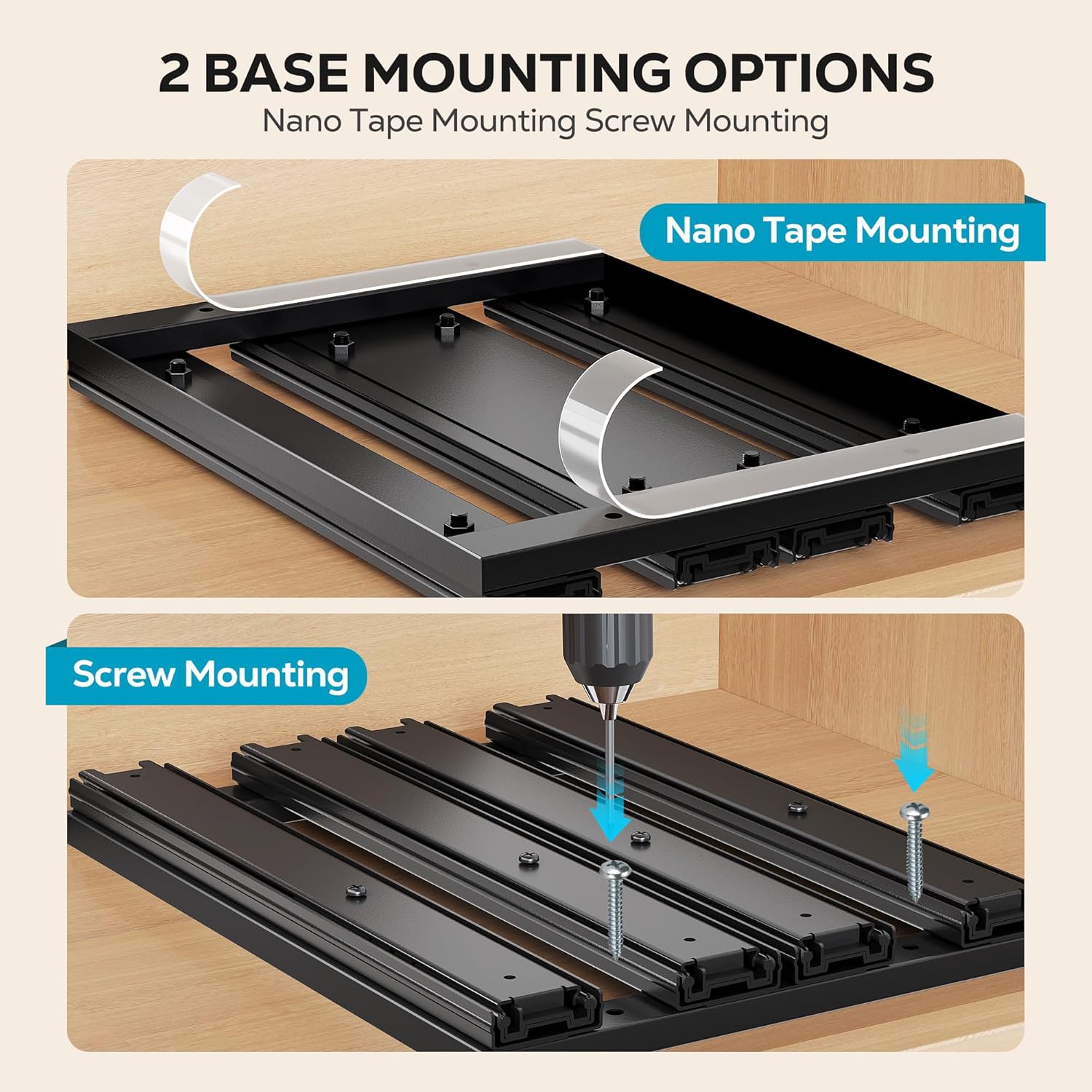 2 BASE MOUNTING OPTIONS
Nano Tape Mounting Screw Mounting

Nano Tape Mounting

Screw Mounting