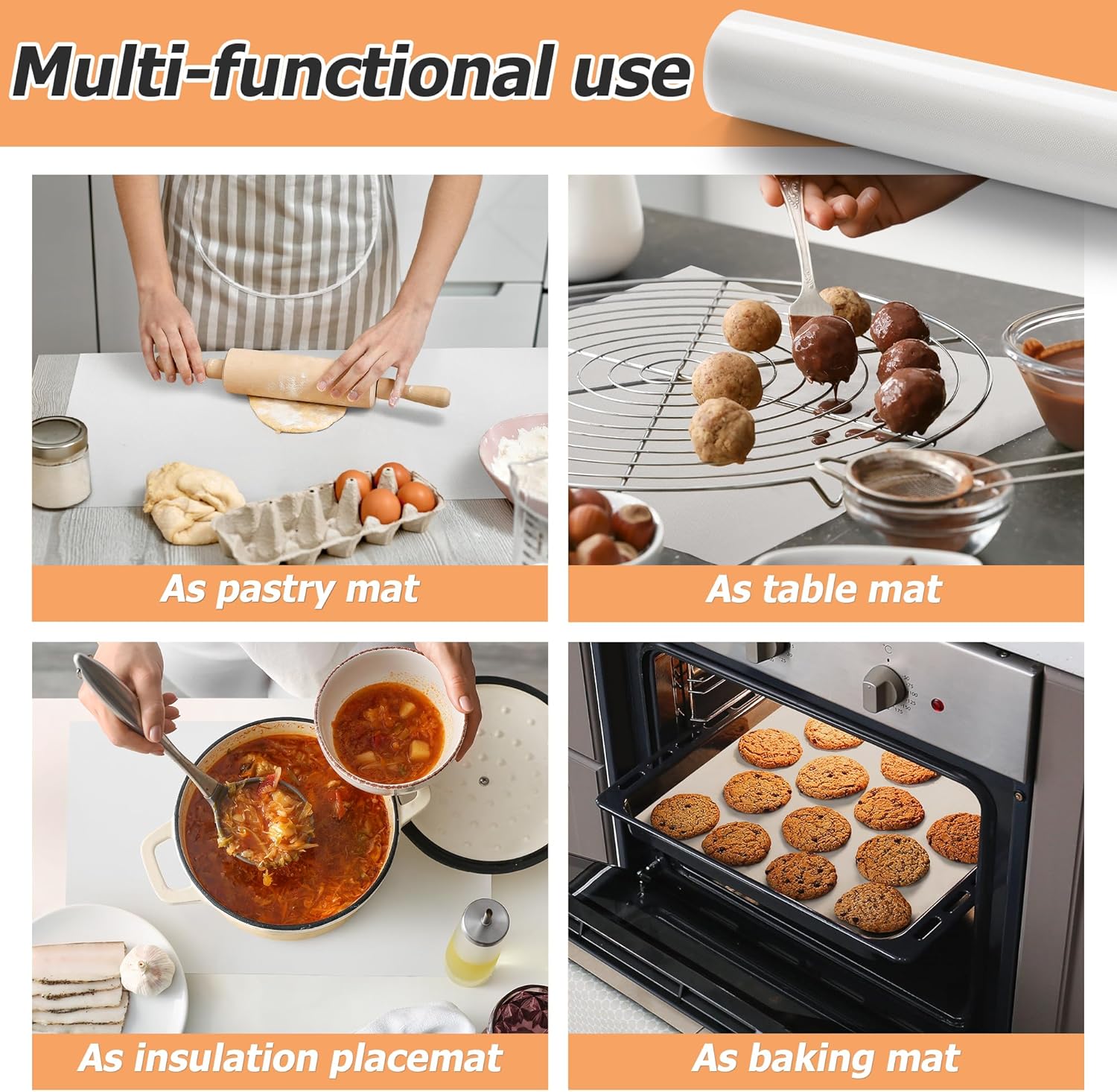 Multi-functional use

As pastry mat

As table mat

As insulation placemat

As baking mat