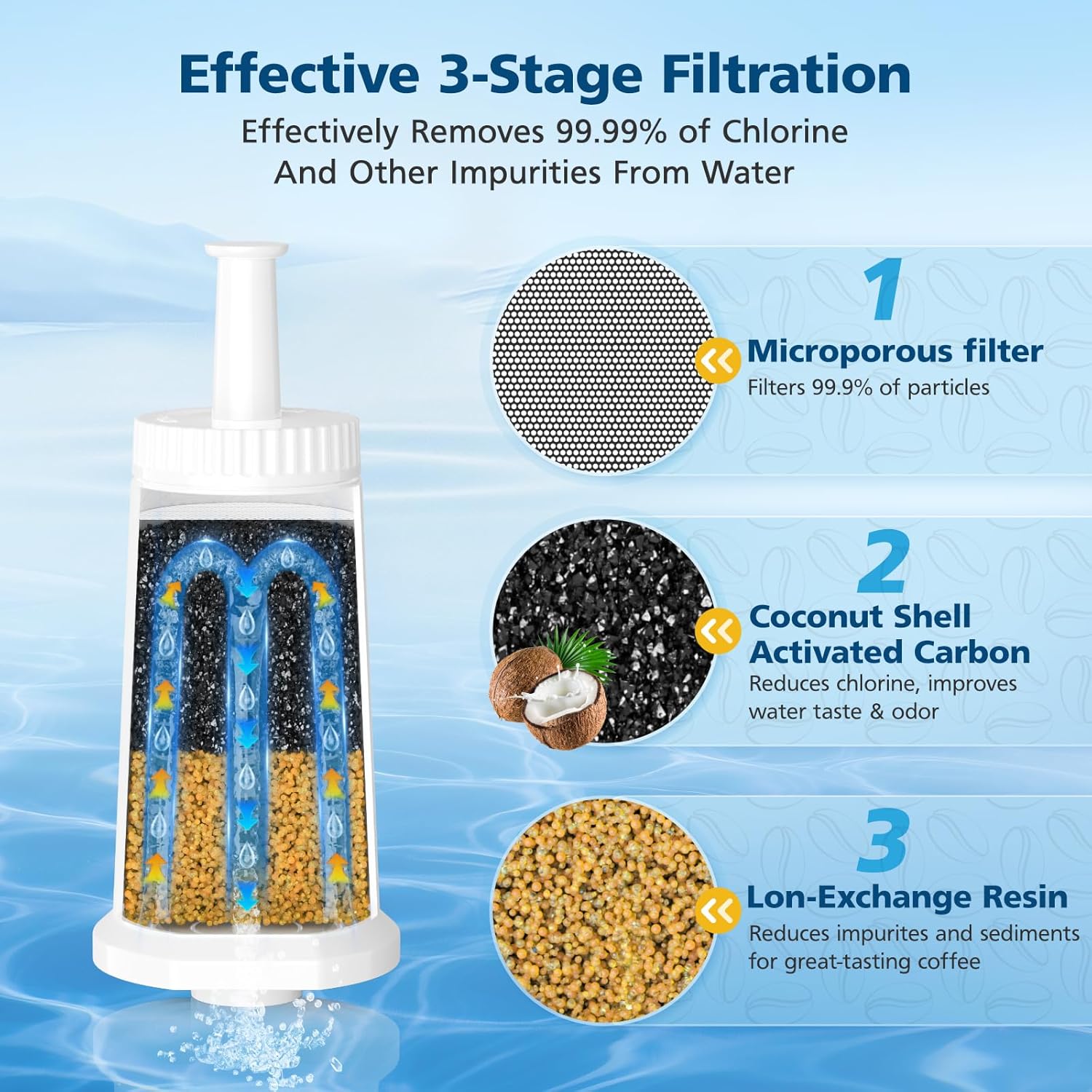 Effective 3-Stage Filtration

Effectively Removes 99.99% of Chlorine And Other Impurities From Water

1

Microporous filter

Filters 99.9% of particles

2

Coconut Shell Activated Carbon

Reduces chlorine, improves water taste & odor

3

Lon-Exchange Resin

Reduces impurites and sediments for great-tasting coffee