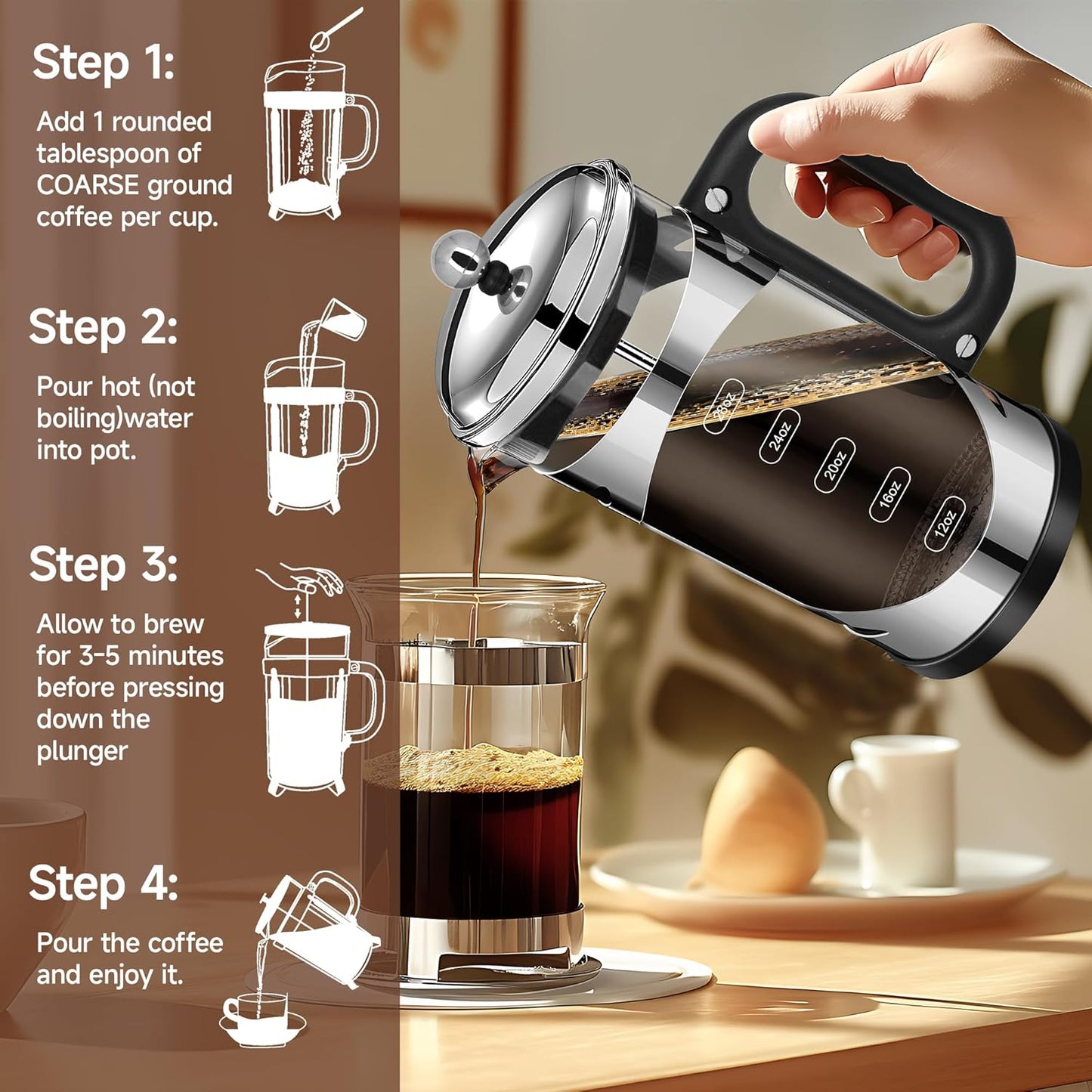 Step 1:

Add 1 rounded tablespoon of COARSE ground coffee per cup.

Step 2:

Pour hot (not boiling)water into pot.

Step 3:

Allow to brew for 3-5 minutes before pressing down the plunger

Step 4:

Pour the coffee and enjoy it.

28oz
24oz
20oz
16oz
12oz