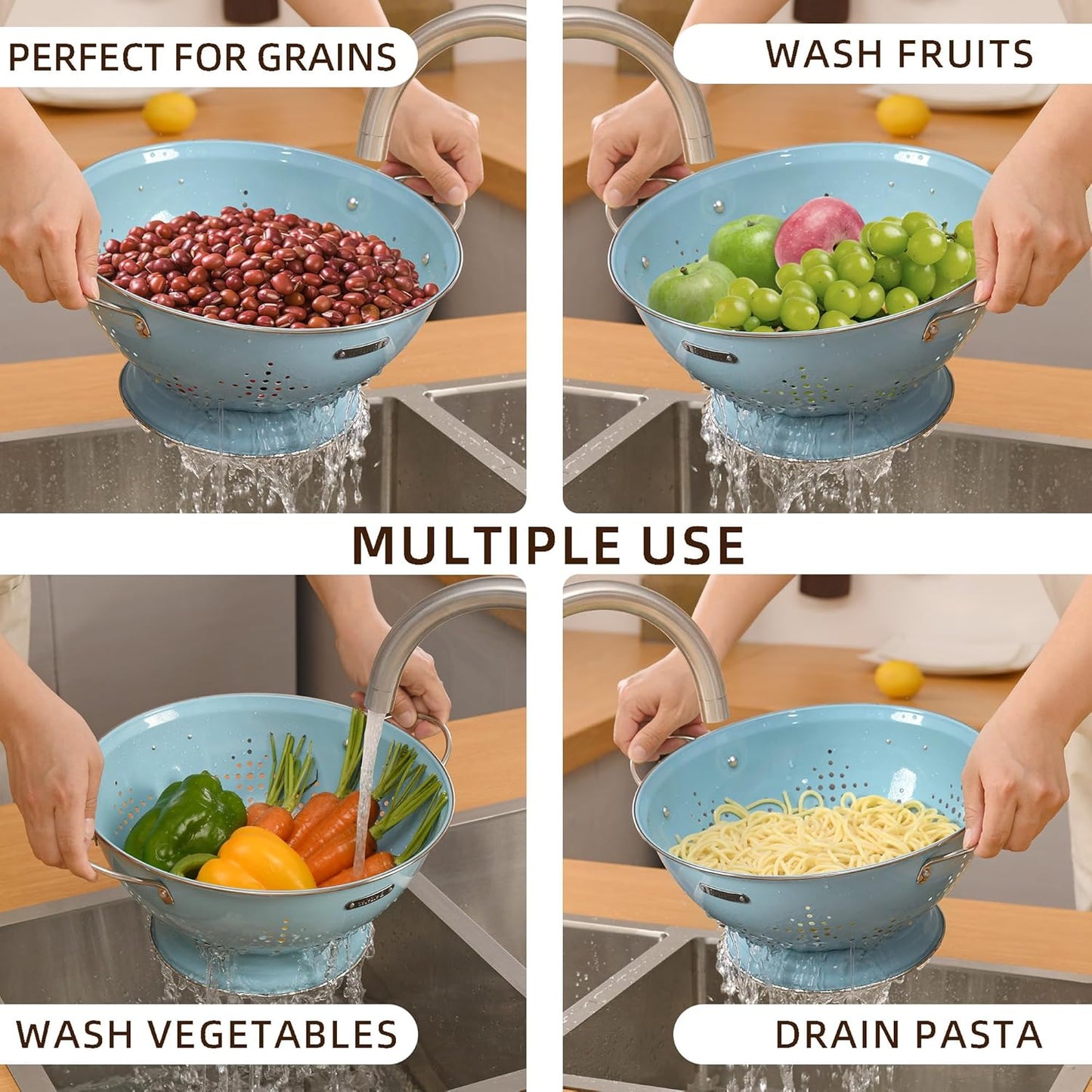 PERFECT FOR GRAINS

WASH FRUITS

MULTIPLE USE

WASH VEGETABLES

DRAIN PASTA