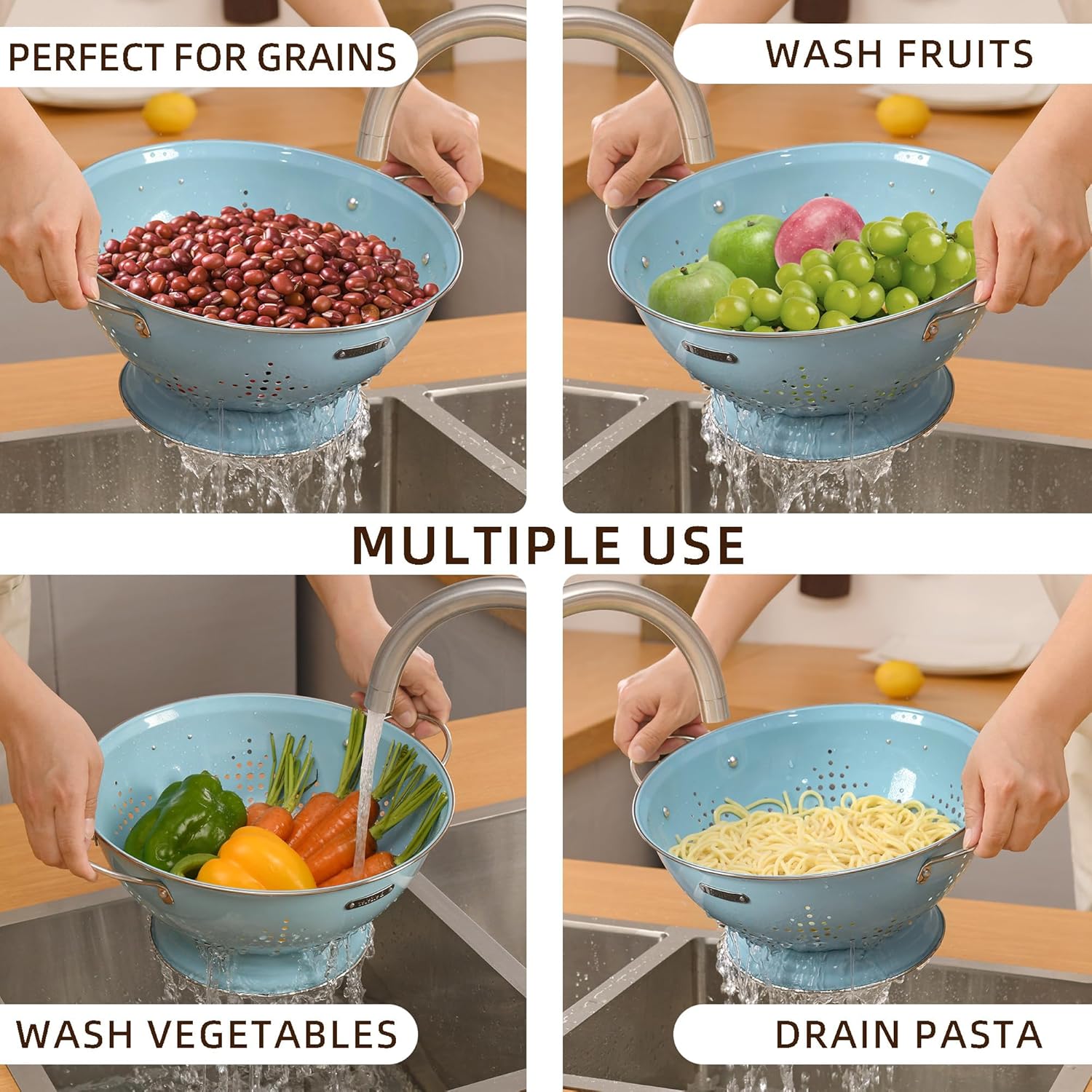 PERFECT FOR GRAINS

WASH FRUITS

MULTIPLE USE

WASH VEGETABLES

DRAIN PASTA