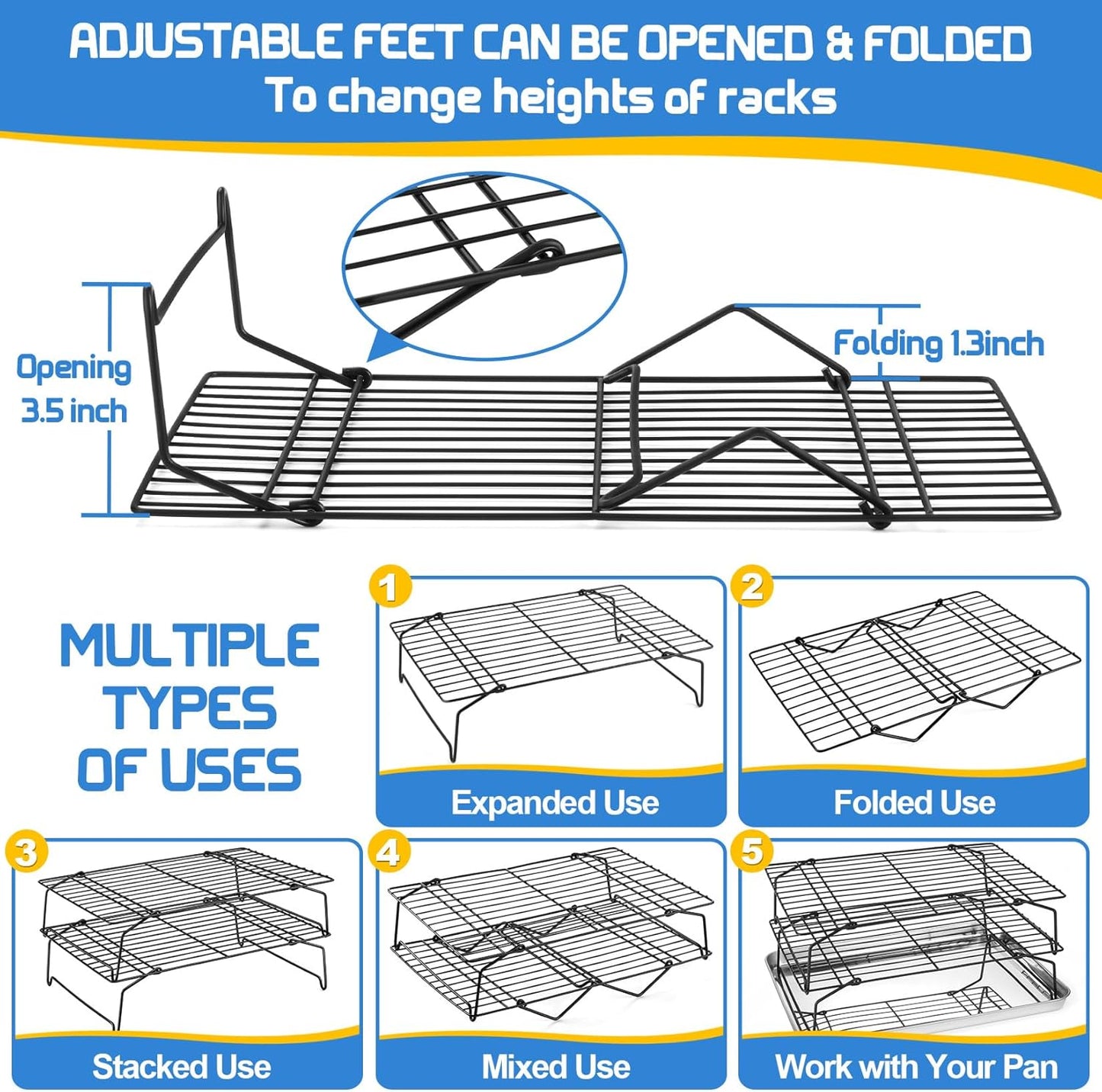 ADJUSTABLE FEET CAN BE OPENED & FOLDED
To change heights of racks

Opening 3.5 inch

Folding 1.3inch

MULTIPLE TYPES OF USES

1
Expanded Use

2
Folded Use

3
Stacked Use

4
Mixed Use

5
Work with Your Pan