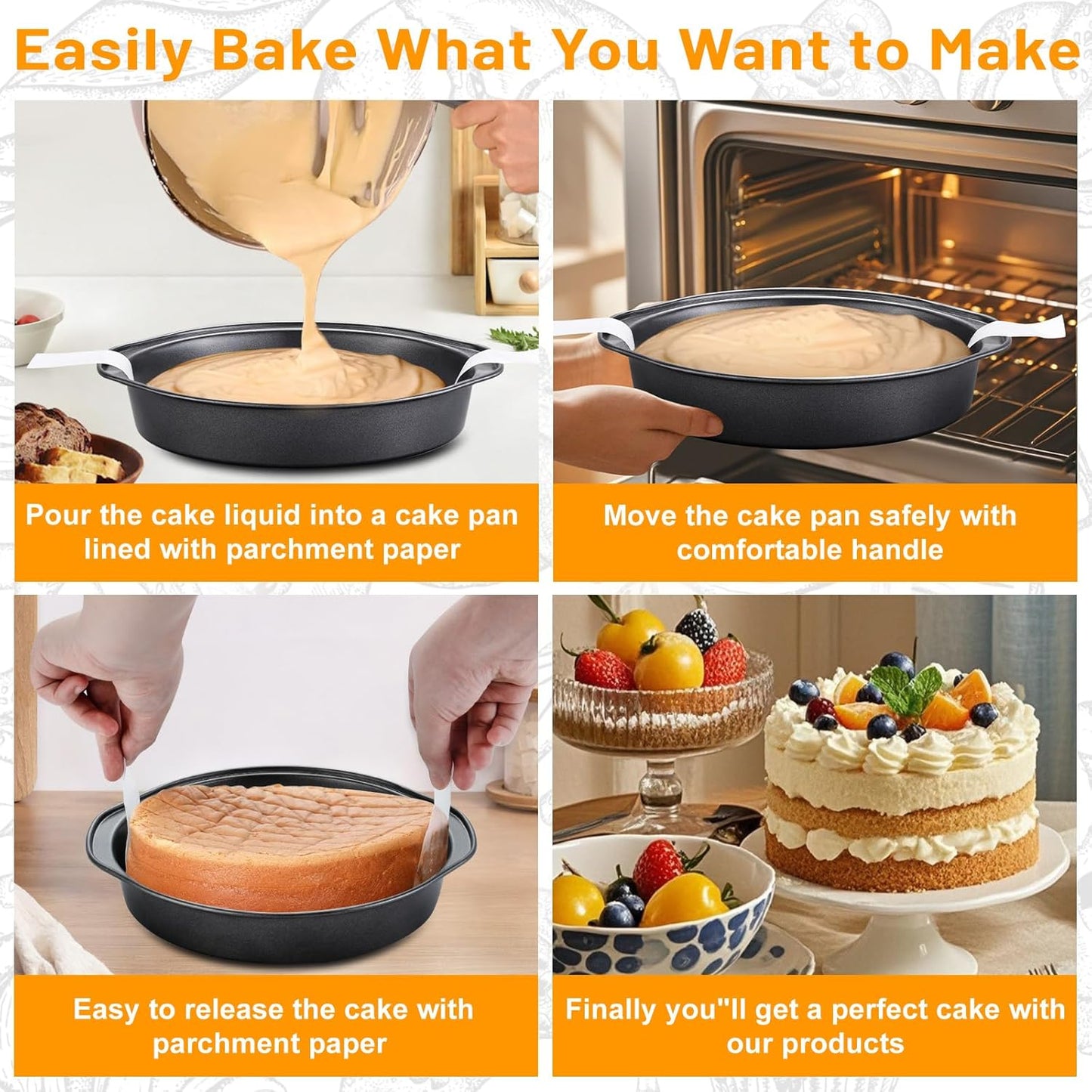 Easily Bake What You Want to Make

Pour the cake liquid into a cake pan lined with parchment paper

Move the cake pan safely with comfortable handle

Easy to release the cake with parchment paper

Finally you''ll get a perfect cake with our products