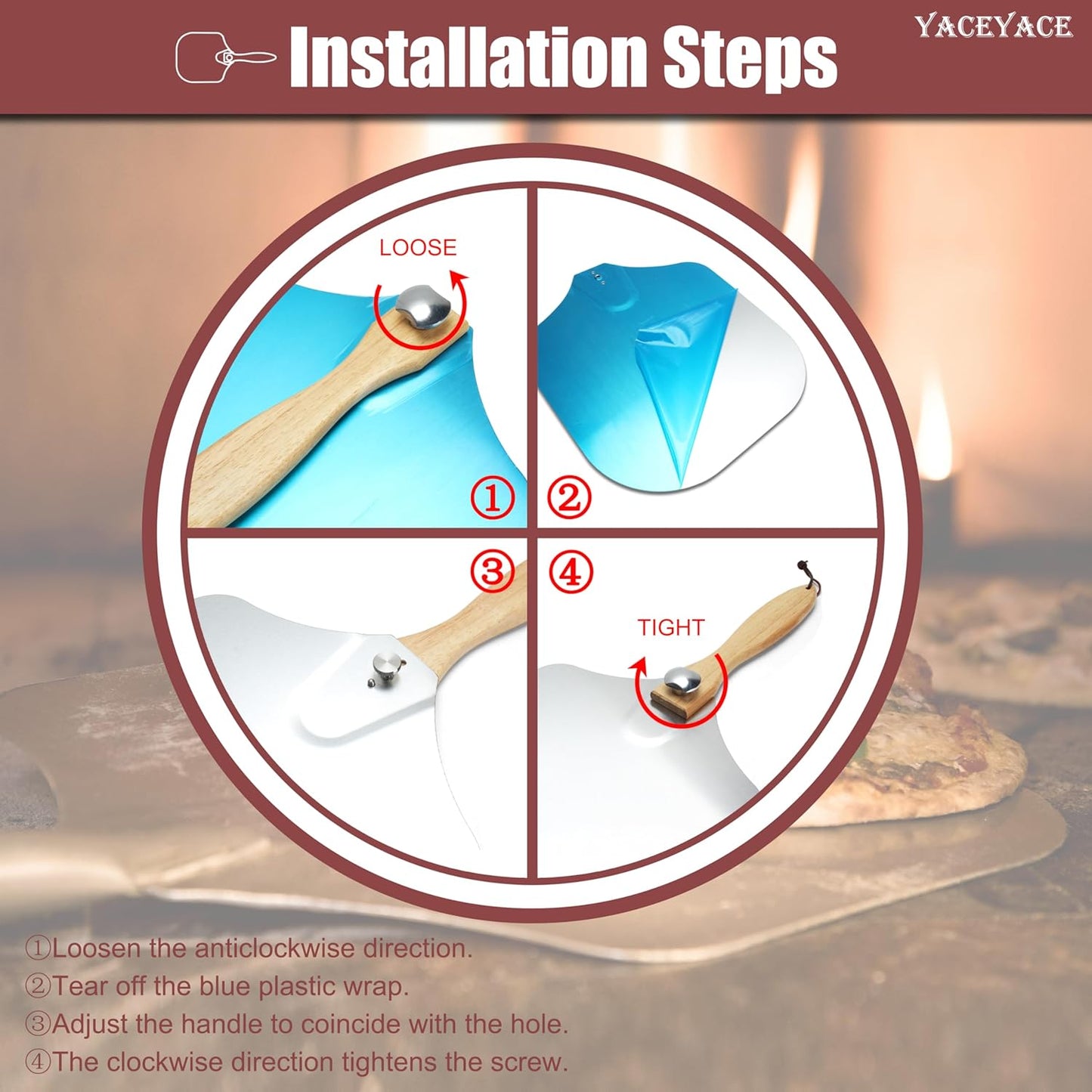 Installation Steps

YACEYACE

LOOSE

①

②

③

④

TIGHT

①Loosen the anticlockwise direction.
②Tear off the blue plastic wrap.
③Adjust the handle to coincide with the hole.
④The clockwise direction tightens the screw.