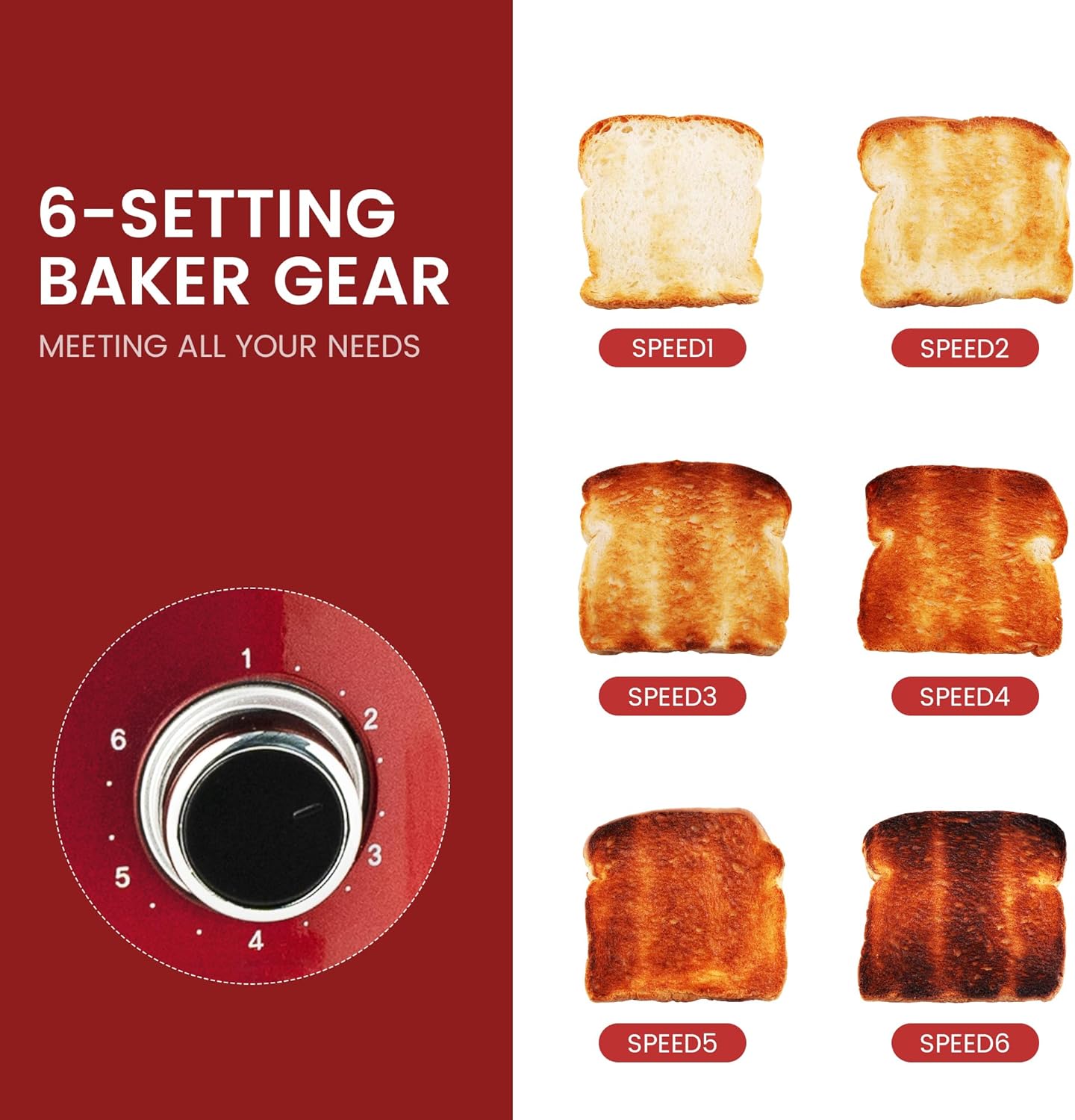 6-SETTING BAKER GEAR

MEETING ALL YOUR NEEDS

1
2
3
4
5
6

SPEED1

SPEED2

SPEED3

SPEED4

SPEED5

SPEED6