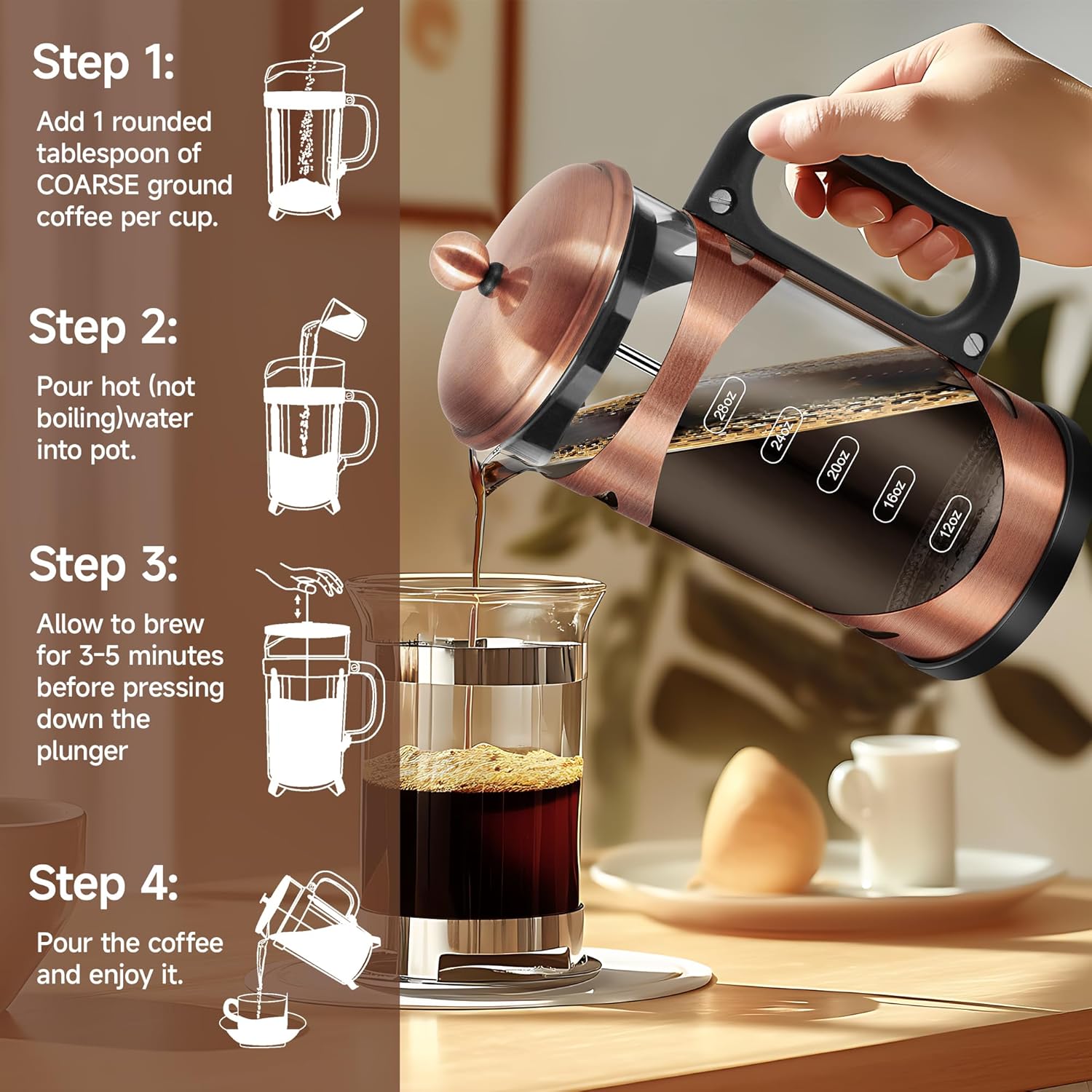 Step 1:

Add 1 rounded tablespoon of COARSE ground coffee per cup.

Step 2:

Pour hot (not boiling)water into pot.

Step 3:

Allow to brew for 3-5 minutes before pressing down the plunger

Step 4:

Pour the coffee and enjoy it.

28oz
24oz
20oz
16oz
12oz