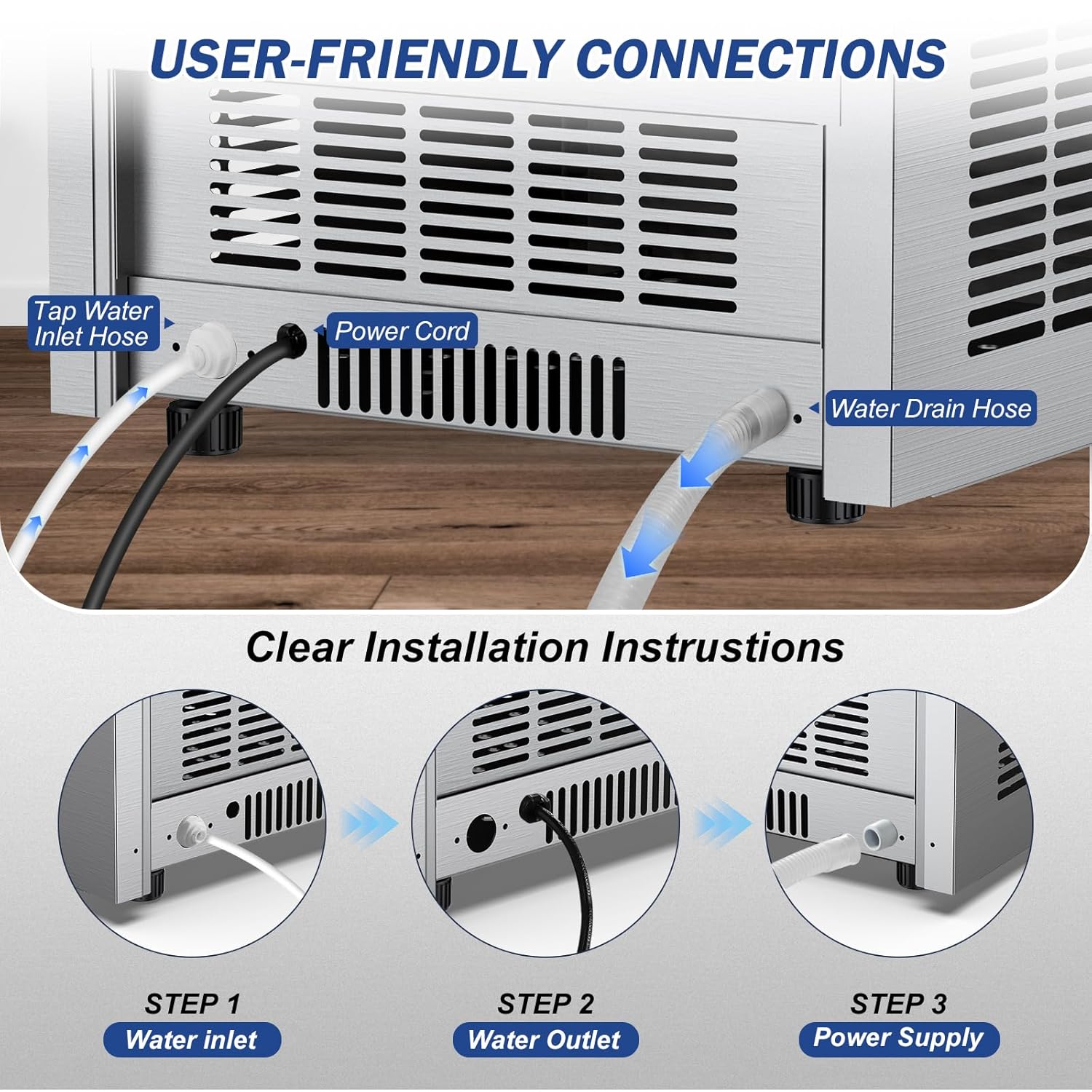 USER-FRIENDLY CONNECTIONS

Tap Water Inlet Hose

Power Cord

Water Drain Hose

Clear Installation Instrustions

STEP 1
Water inlet

STEP 2
Water Outlet

STEP 3
Power Supply