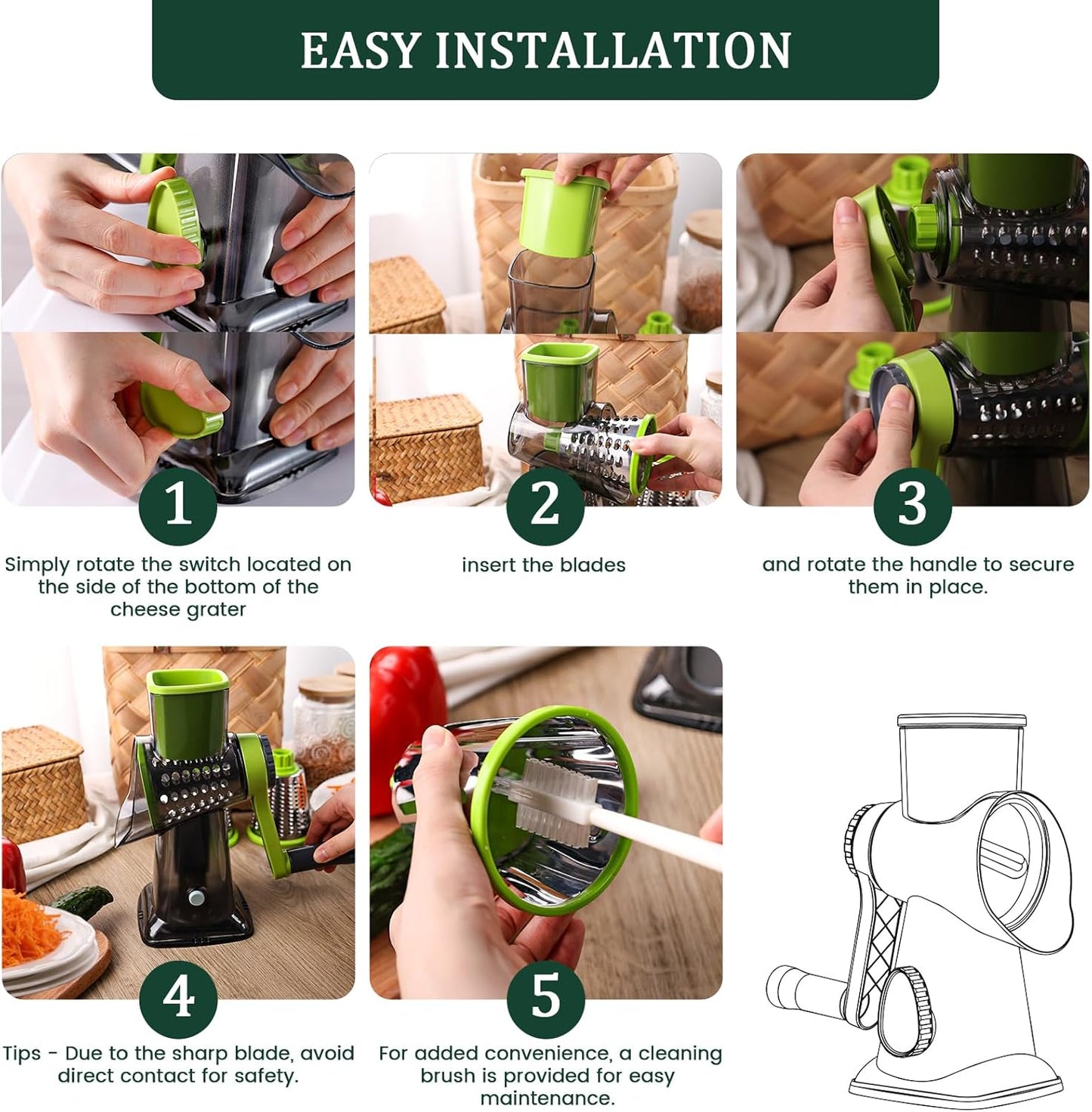 EASY INSTALLATION

1

Simply rotate the switch located on the side of the bottom of the cheese grater

2

insert the blades

3

and rotate the handle to secure them in place.

4

Tips - Due to the sharp blade, avoid direct contact for safety.

5

For added convenience, a cleaning brush is provided for easy maintenance.