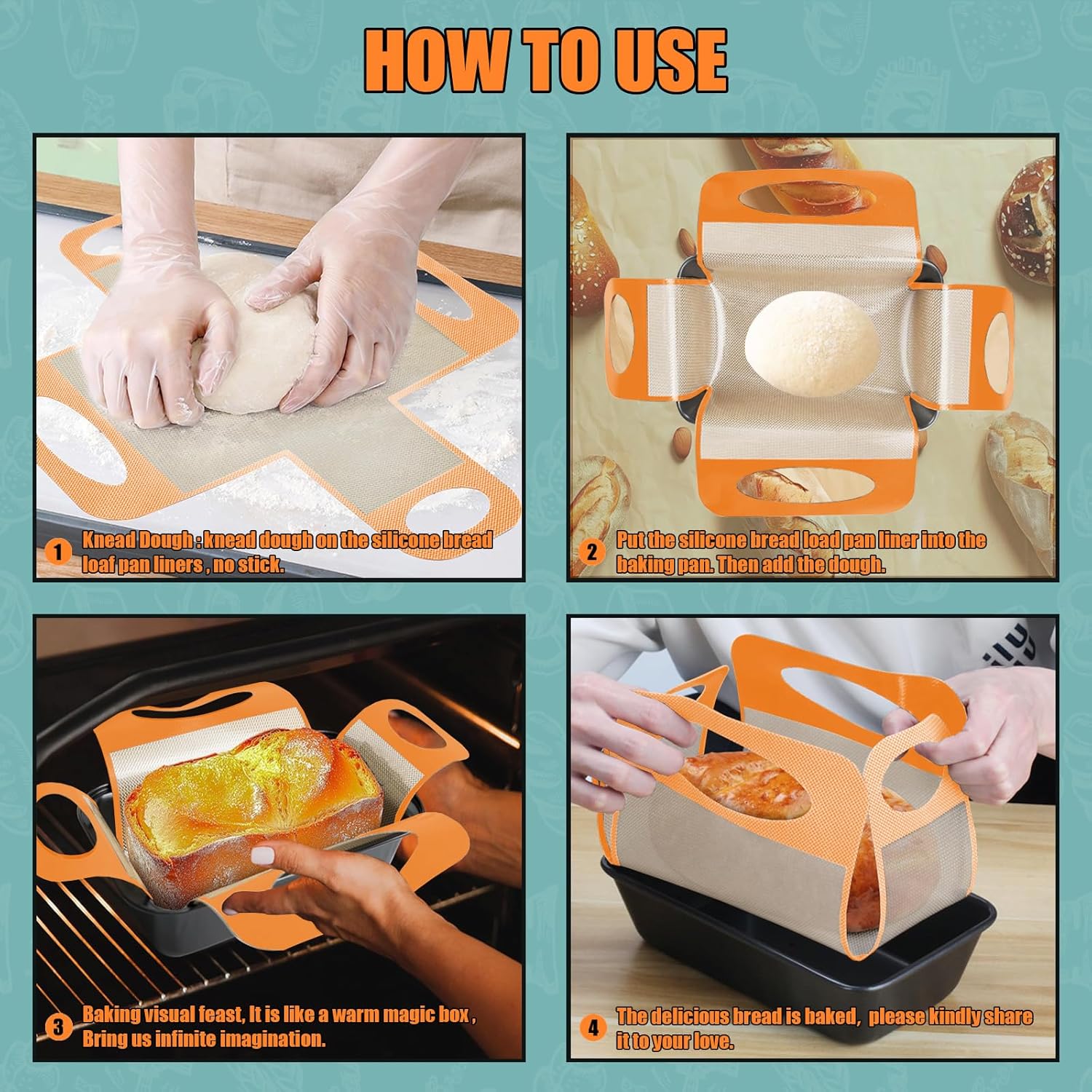 HOW TO USE

1 Knead Dough : knead dough on the silicone bread loaf pan liners , no stick.

2 Put the silicone bread load pan liner into the baking pan. Then add the dough.

3 Baking visual feast, It is like a warm magic box , Bring us infinite imagination.

4 The delicious bread is baked, please kindly share it to your love.