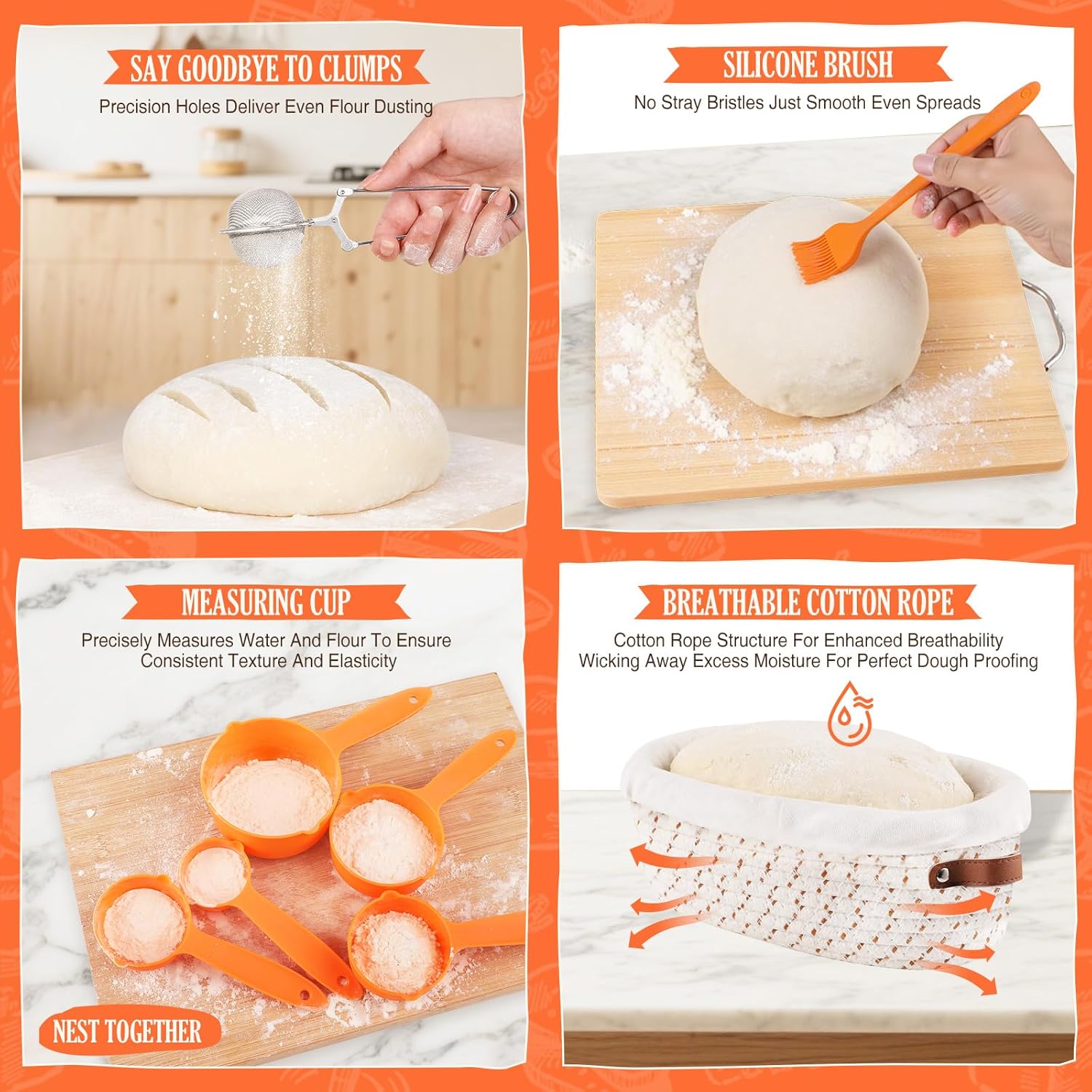 SAY GOODBYE TO CLUMPS

Precision Holes Deliver Even Flour Dusting

SILICONE BRUSH

No Stray Bristles Just Smooth Even Spreads

MEASURING CUP

Precisely Measures Water And Flour To Ensure Consistent Texture And Elasticity

NEST TOGETHER

BREATHABLE COTTON ROPE

Cotton Rope Structure For Enhanced Breathability Wicking Away Excess Moisture For Perfect Dough Proofing