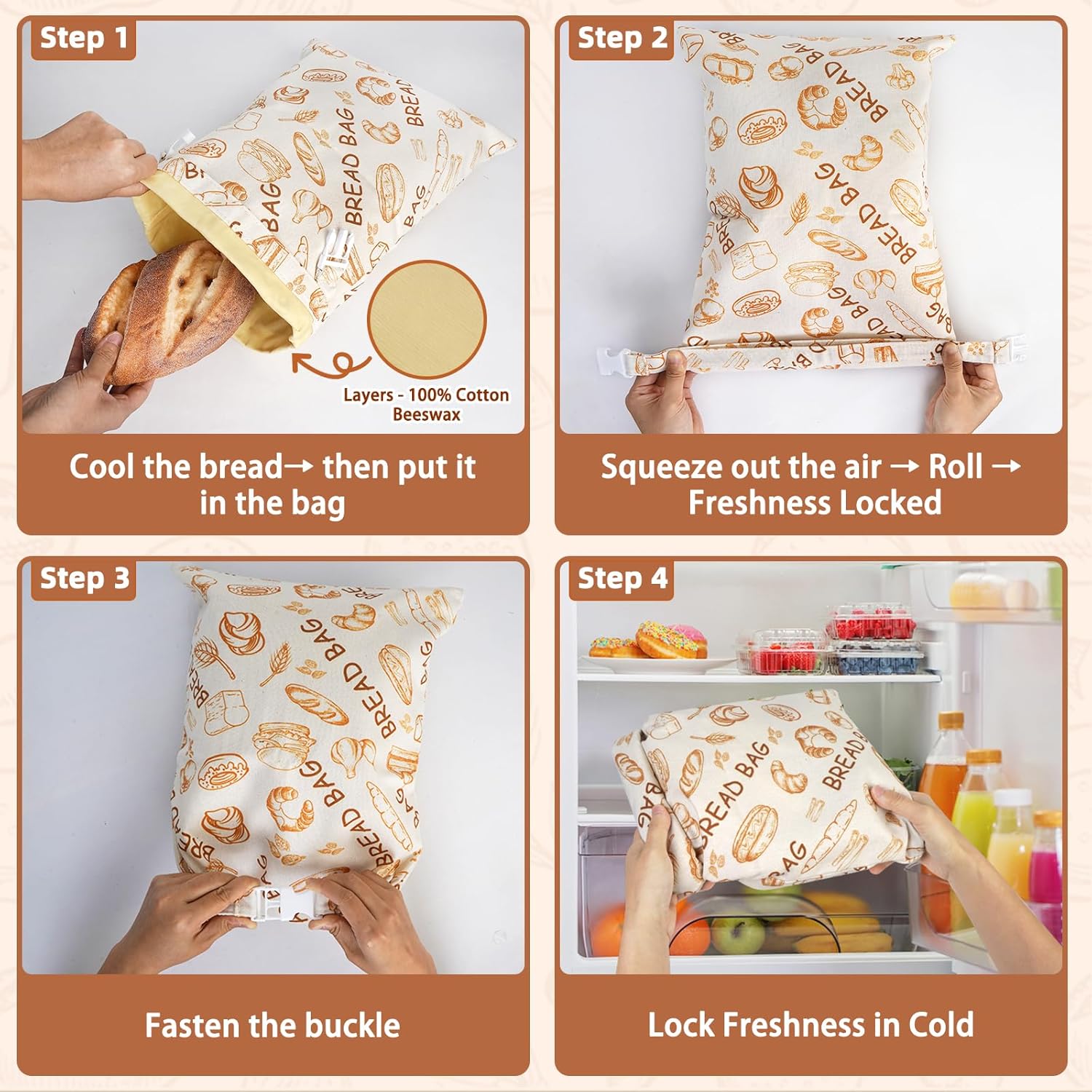 Step 1

BREAD BAG

Layers - 100% Cotton Beeswax

Cool the bread→ then put it in the bag

Step 2

BREAD BAG

Squeeze out the air → Roll → Freshness Locked

Step 3

BREAD BAG

Fasten the buckle

Step 4

BREAD BAG

Lock Freshness in Cold