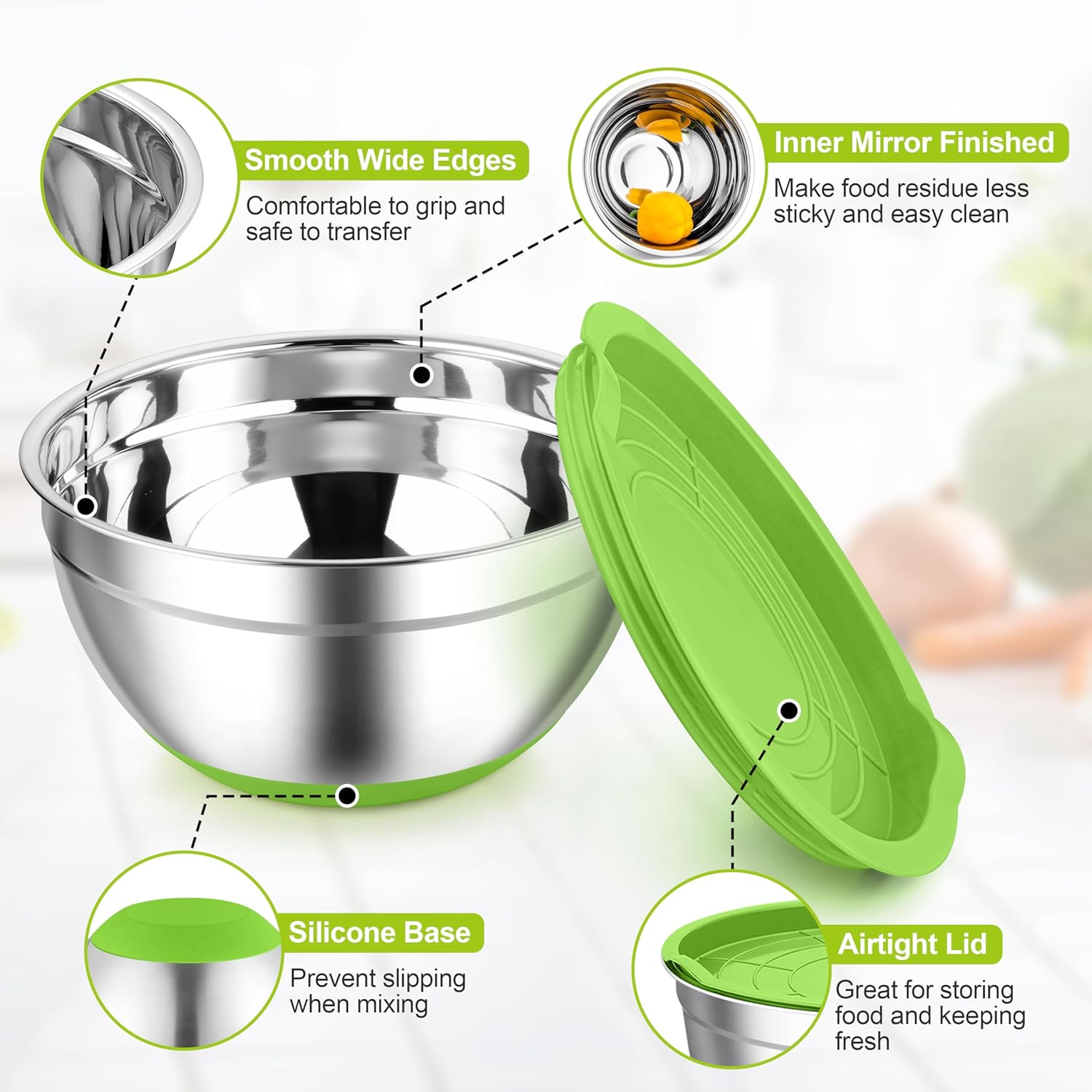 Smooth Wide Edges

Comfortable to grip and safe to transfer

Inner Mirror Finished

Make food residue less sticky and easy clean

Silicone Base

Prevent slipping when mixing

Airtight Lid

Great for storing food and keeping fresh