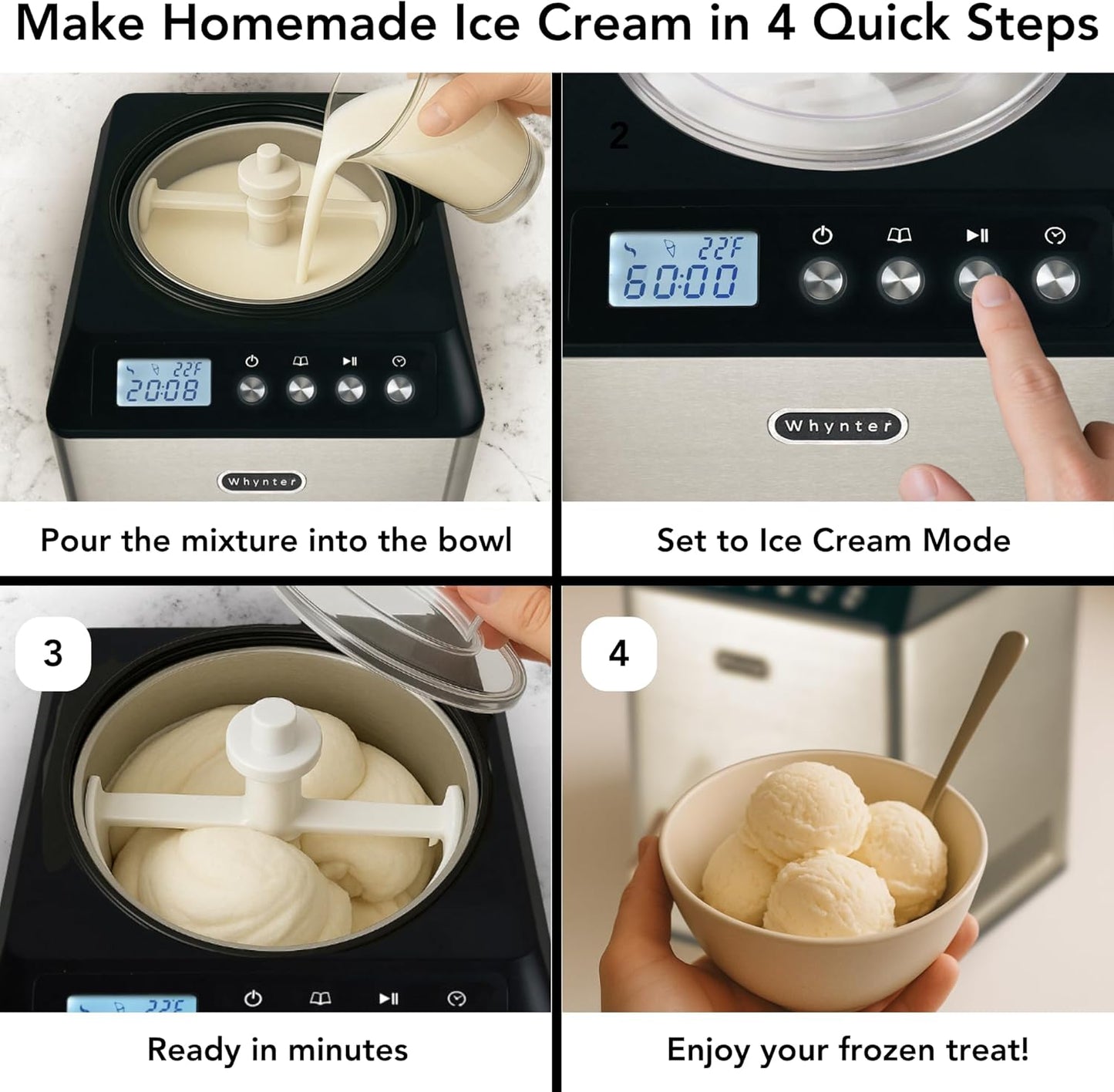 Make Homemade Ice Cream in 4 Quick Steps

22F
20:08

Whynter

Pour the mixture into the bowl

2

22F
60:00

Whynter

Set to Ice Cream Mode

3

22F

Ready in minutes

4

Enjoy your frozen treat!