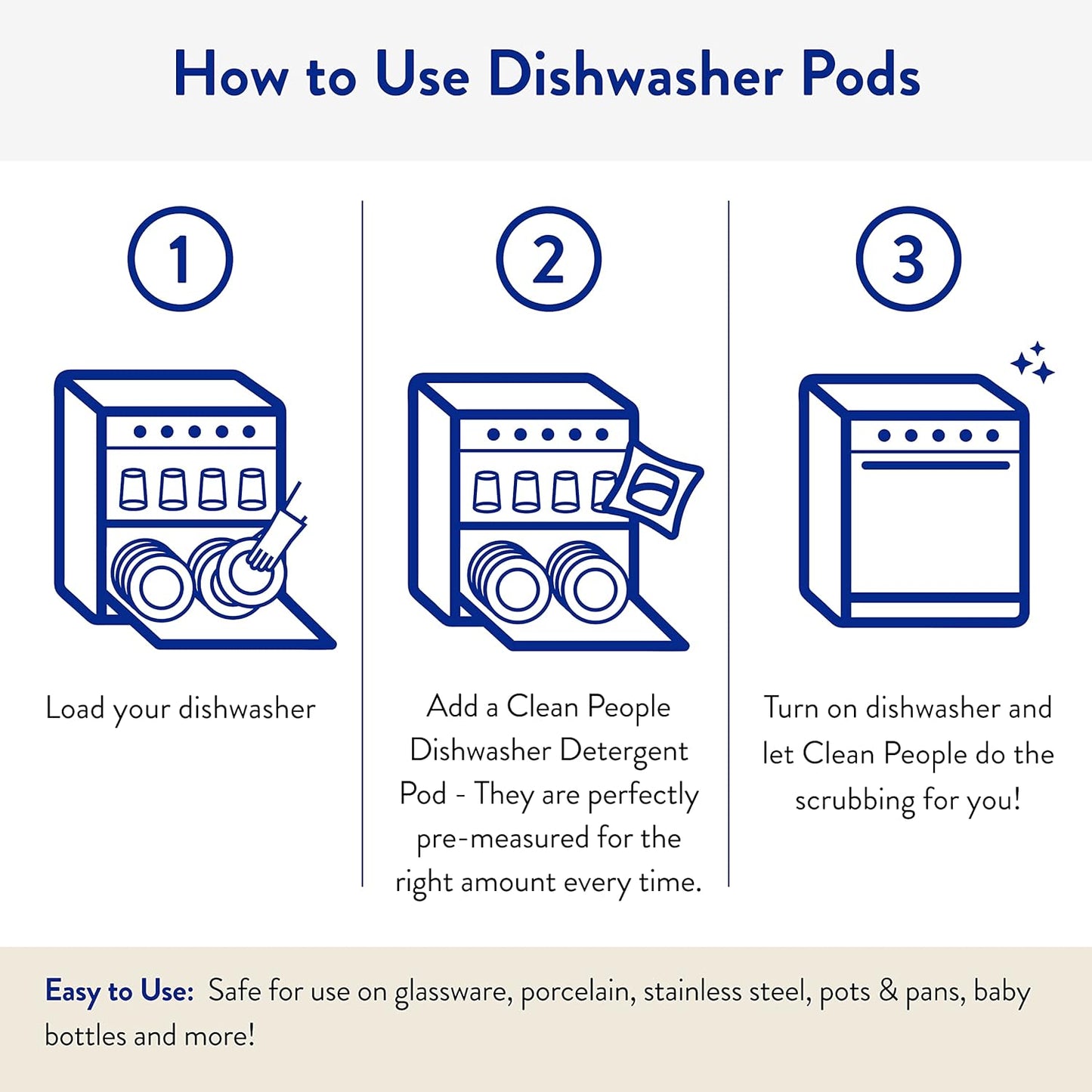 How to Use Dishwasher Pods

1

Load your dishwasher

2

Add a Clean People Dishwasher Detergent Pod - They are perfectly pre-measured for the right amount every time.

3

Turn on dishwasher and let Clean People do the scrubbing for you!

Easy to Use: Safe for use on glassware, porcelain, stainless steel, pots & pans, baby bottles and more!