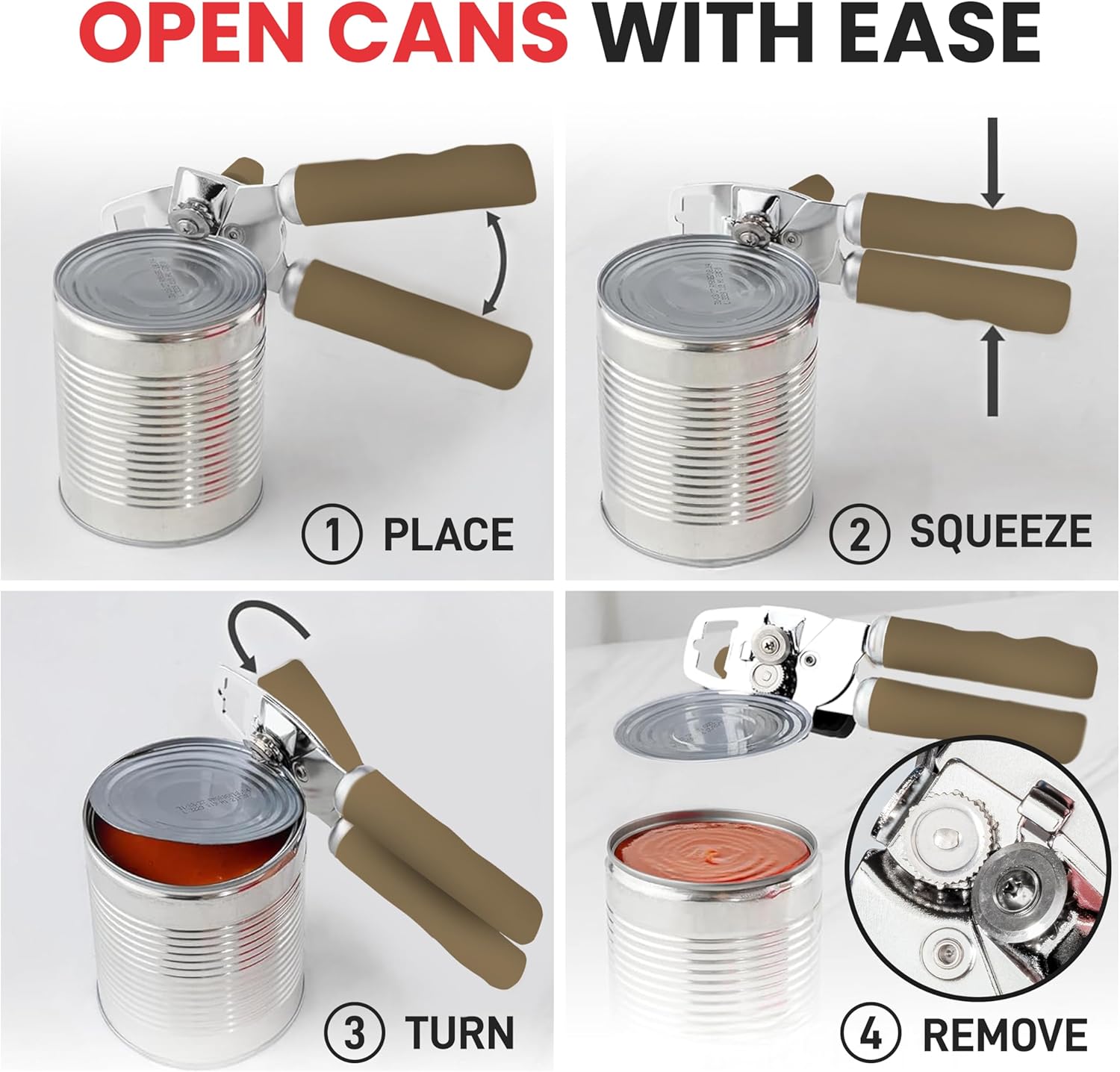 OPEN CANS WITH EASE

1 PLACE

2 SQUEEZE

3 TURN

4 REMOVE