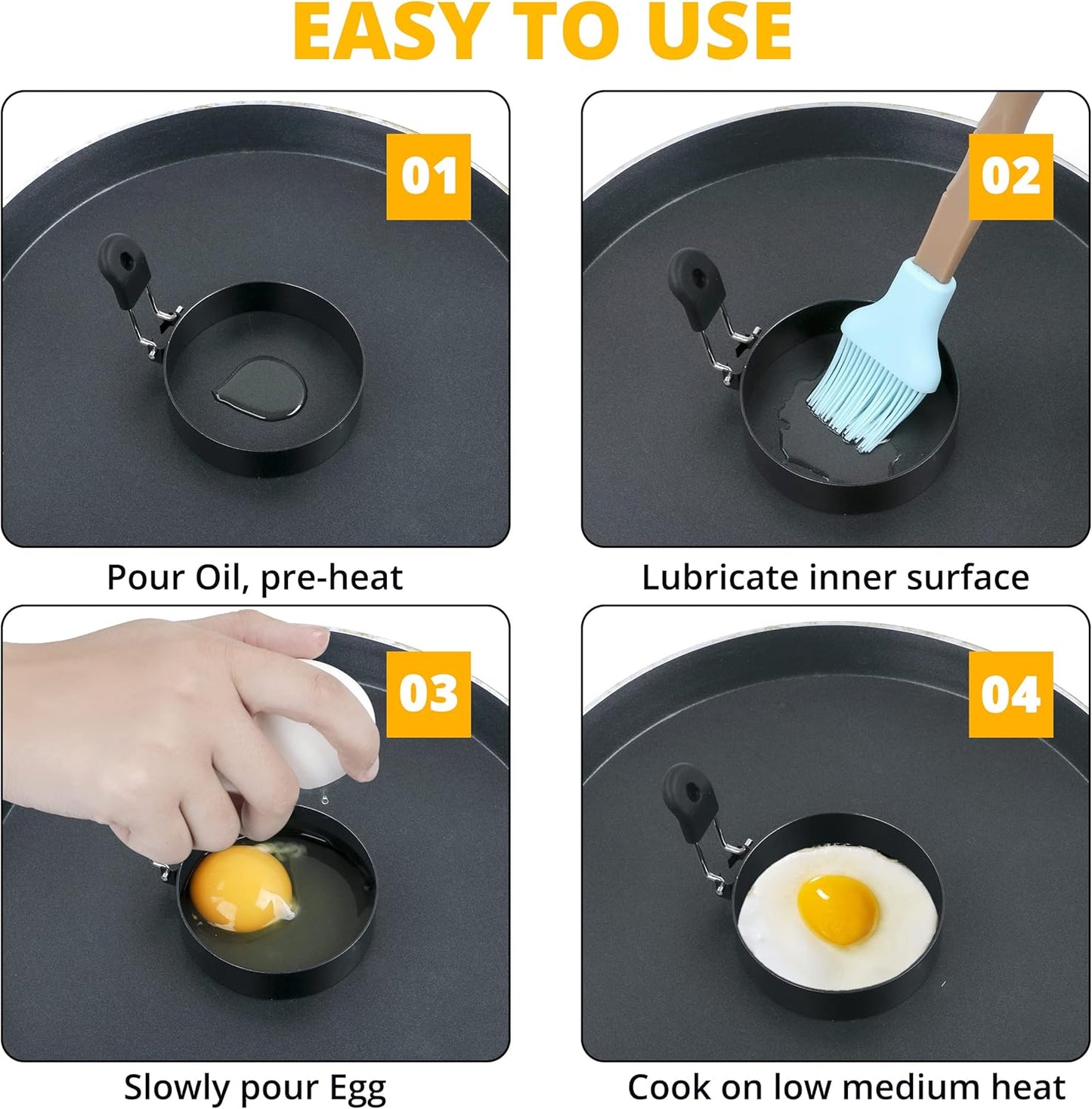 EASY TO USE

01

Pour Oil, pre-heat

02

Lubricate inner surface

03

Slowly pour Egg

04

Cook on low medium heat