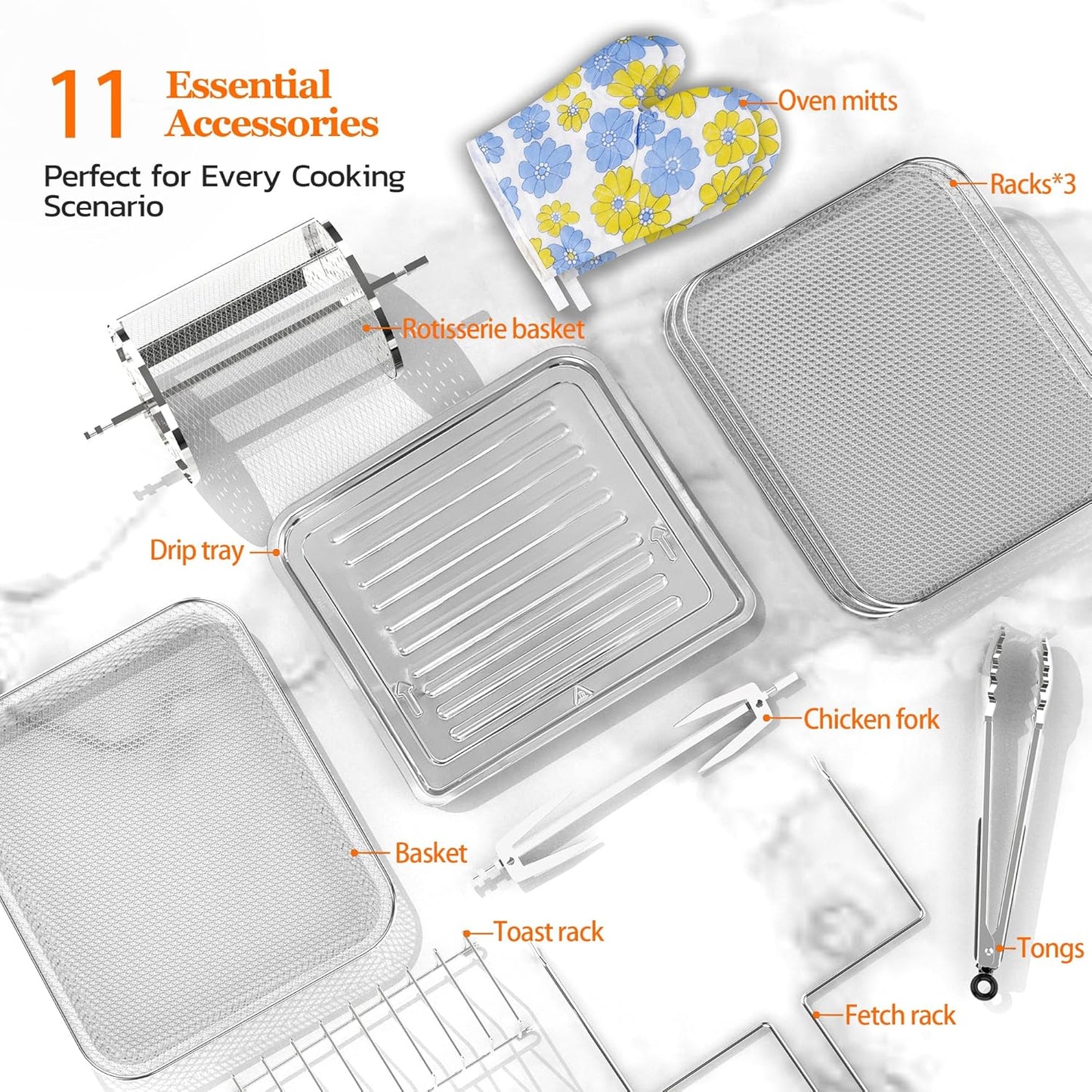 11 Essential Accessories

Perfect for Every Cooking Scenario

Oven mitts

Racks*3

Rotisserie basket

Drip tray

Chicken fork

Basket

Toast rack

Tongs

Fetch rack