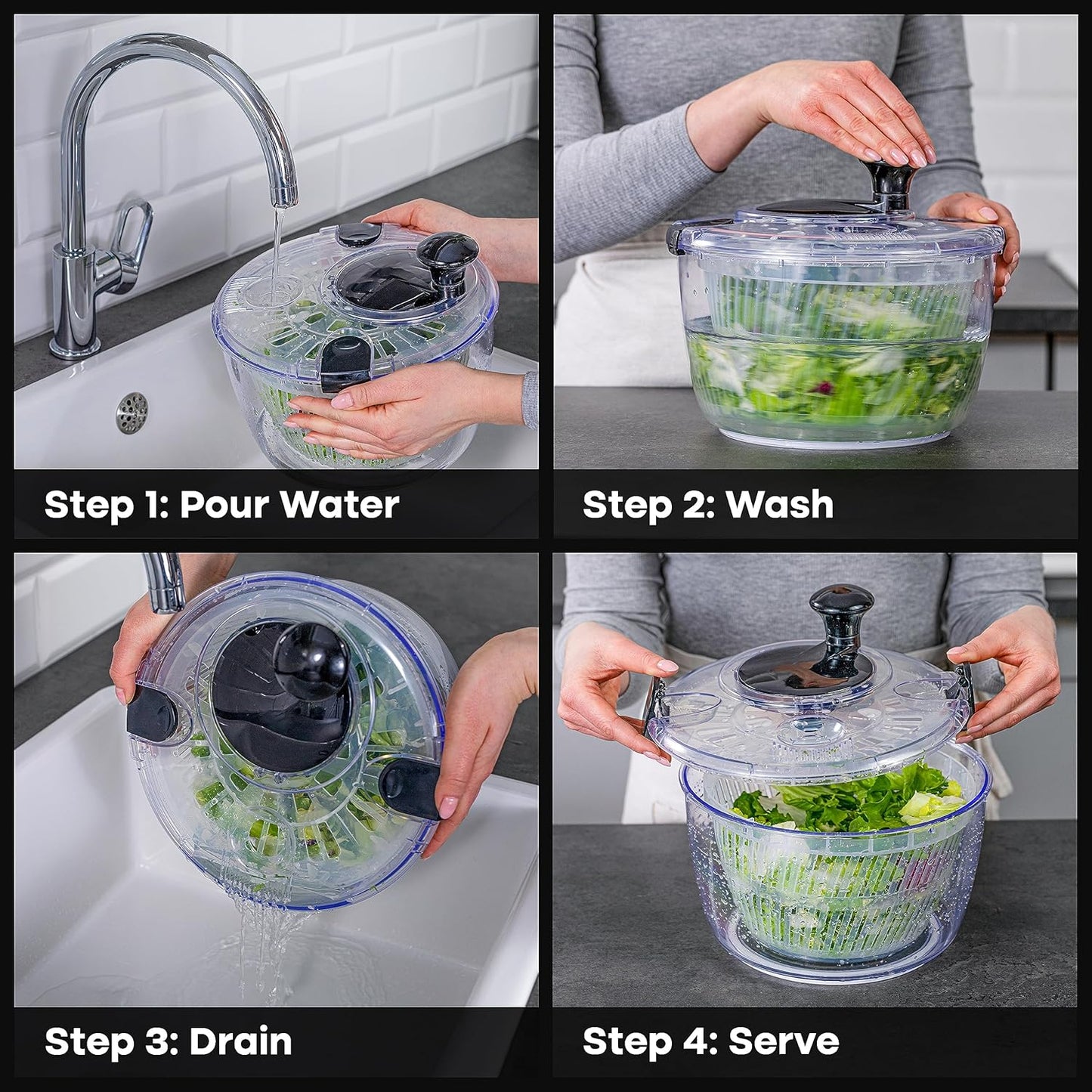 Step 1: Pour Water

Step 2: Wash

Step 3: Drain

Step 4: Serve